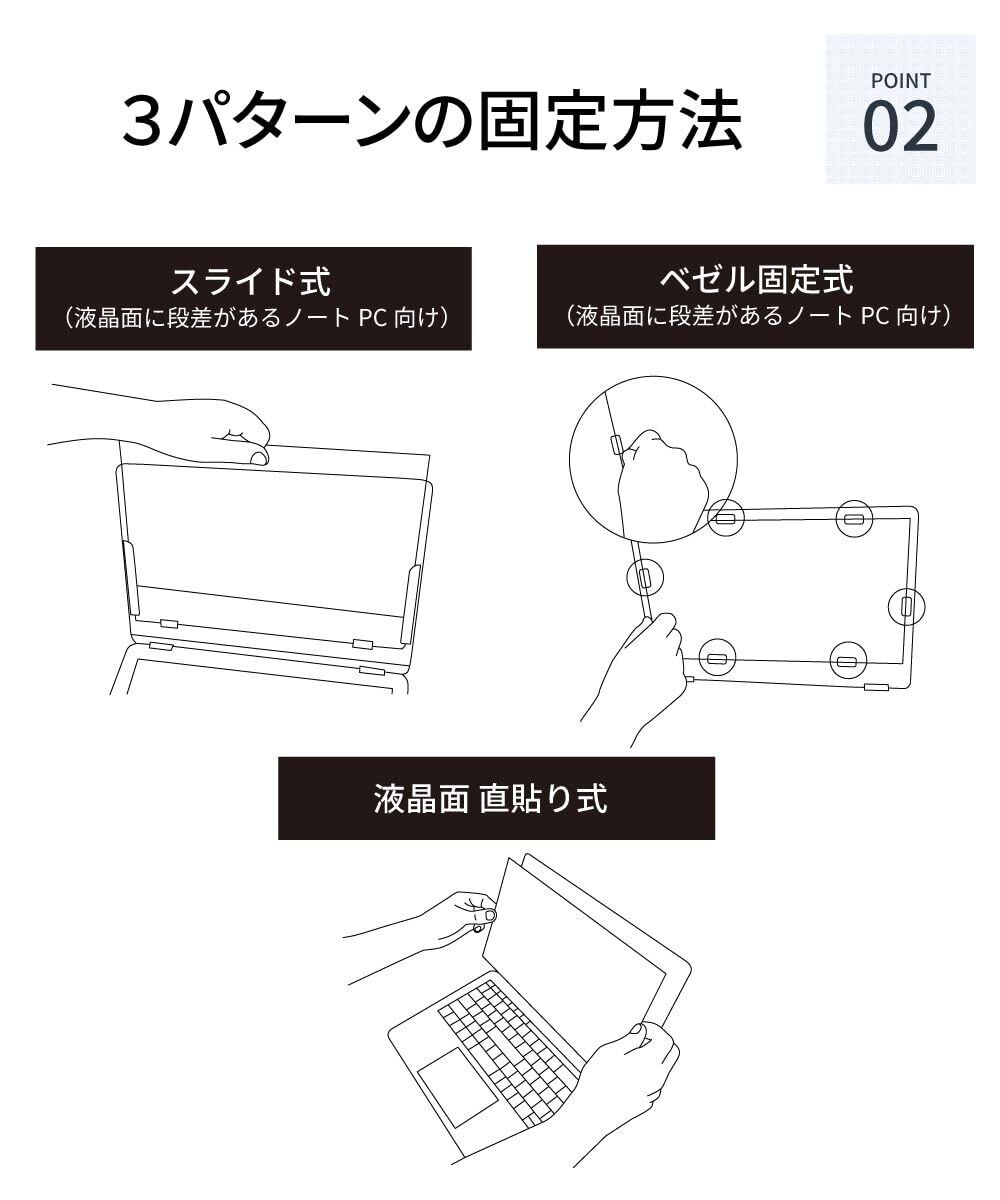 3パターンの固定方法

POINT
02

スライド式
（液晶面に段差があるノート PC 向け）

ベゼル固定式
（液晶面に段差があるノート PC 向け）

液晶面 直貼り式