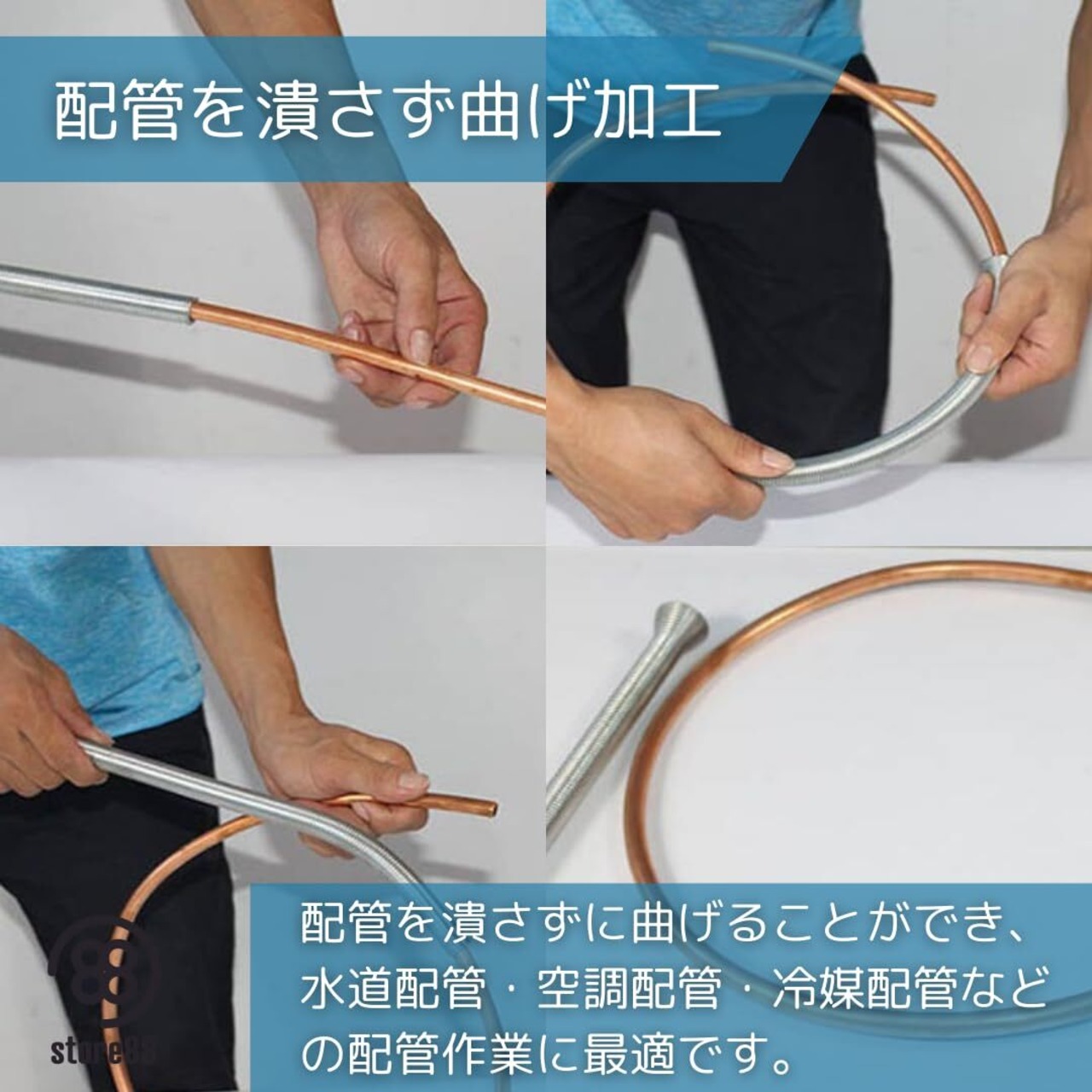 配管を潰さず曲げ加工

配管を潰さずに曲げることができ、水道配管・空調配管・冷媒配管などの配管作業に最適です。

88
store88