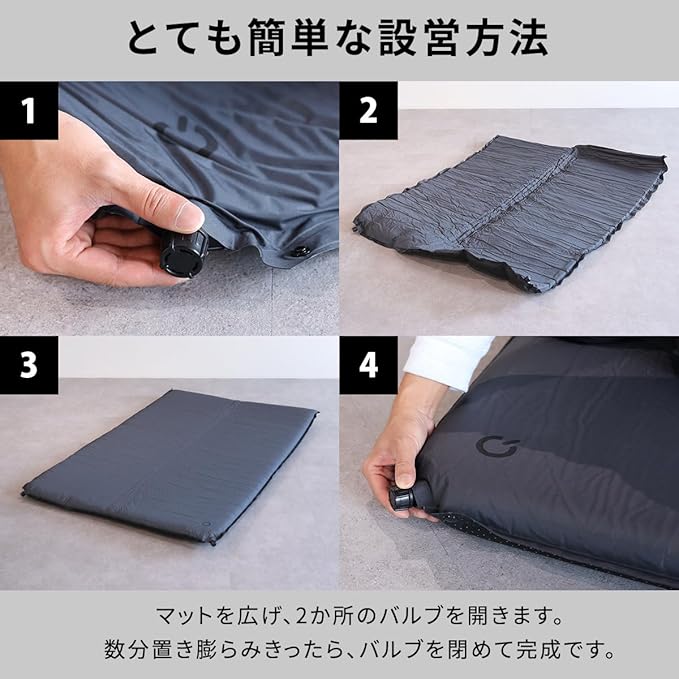 とても簡単な設営方法

1

2

3

4

マットを広げ、2か所のバルブを開きます。
数分置き膨らみきったら、バルブを閉めて完成です。