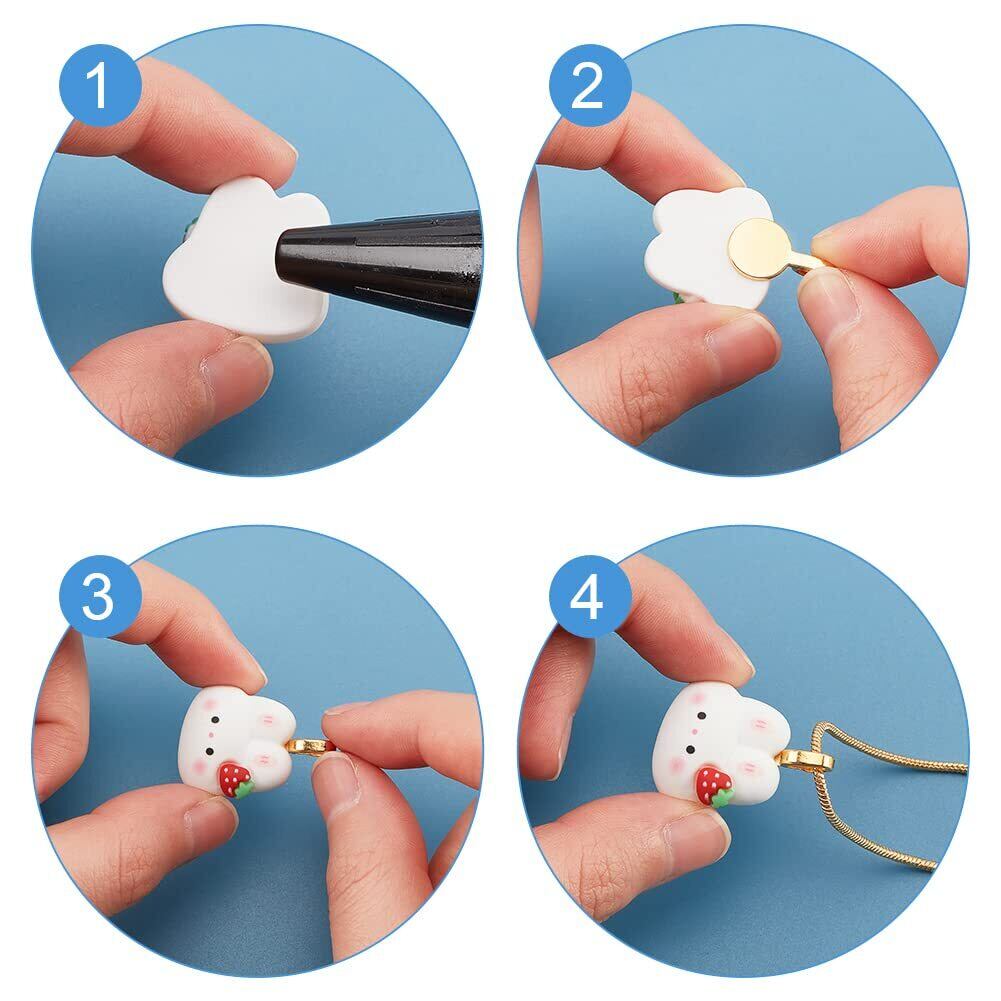 1
2
3
4