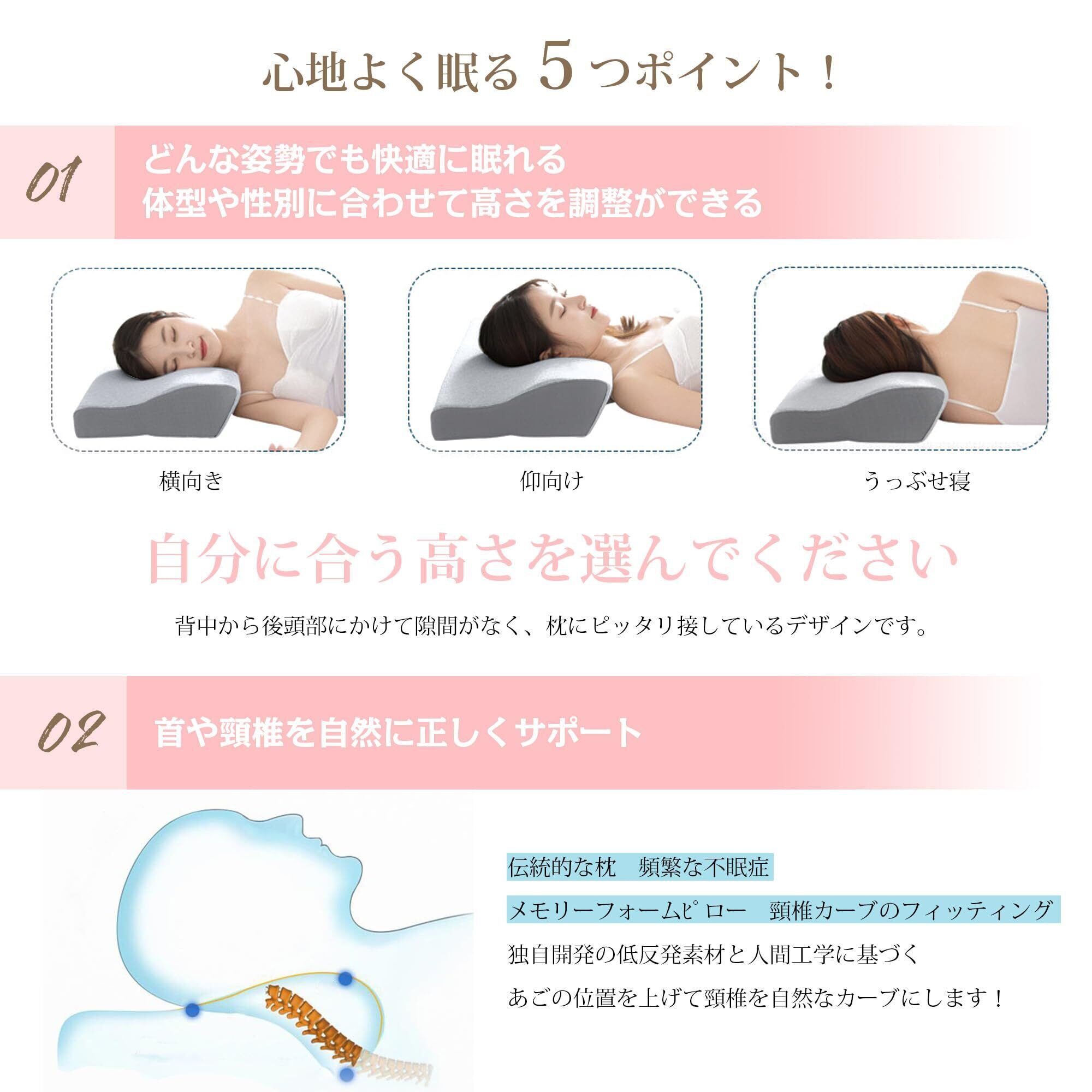 心地よく眠る 5 つポイント！

01

どんな姿勢でも快適に眠れる
体型や性別に合わせて高さを調整ができる

横向き

仰向け

うっぶせ寝

自分に合う高さを選んでください

背中から後頭部にかけて隙間がなく、枕にピッタリ接しているデザインです。

02

首や頸椎を自然に正しくサポート

伝統的な枕　頻繁な不眠症

メモリーフォームピロー　頸椎カーブのフィッティング

独自開発の低反発素材と人間工学に基づく

あごの位置を上げて頸椎を自然なカーブにします！