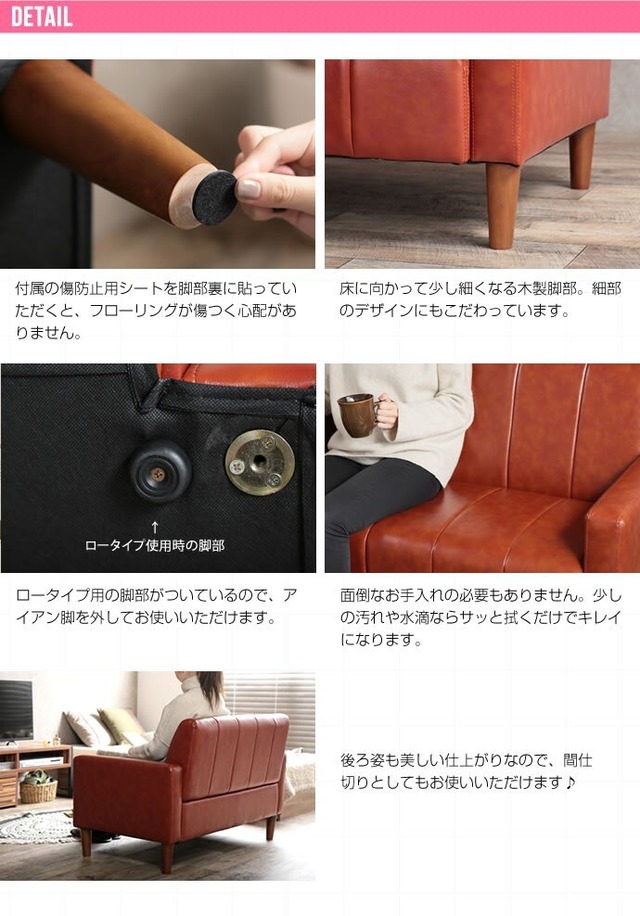 DETAIL

付属の傷防止用シートを脚部裏に貼っていただくと、フローリングが傷つく心配がありません。

床に向かって少し細くなる木製脚部。細部のデザインにもこだわっています。

↑
ロータイプ使用時の脚部

ロータイプ用の脚部がついているので、アイアン脚を外してお使いいただけます。

面倒なお手入れの必要もありません。少しの汚れや水滴ならサッと拭くだけでキレイになります。

後ろ姿も美しい仕上がりなので、間仕切りとしてもお使いいただけます♪