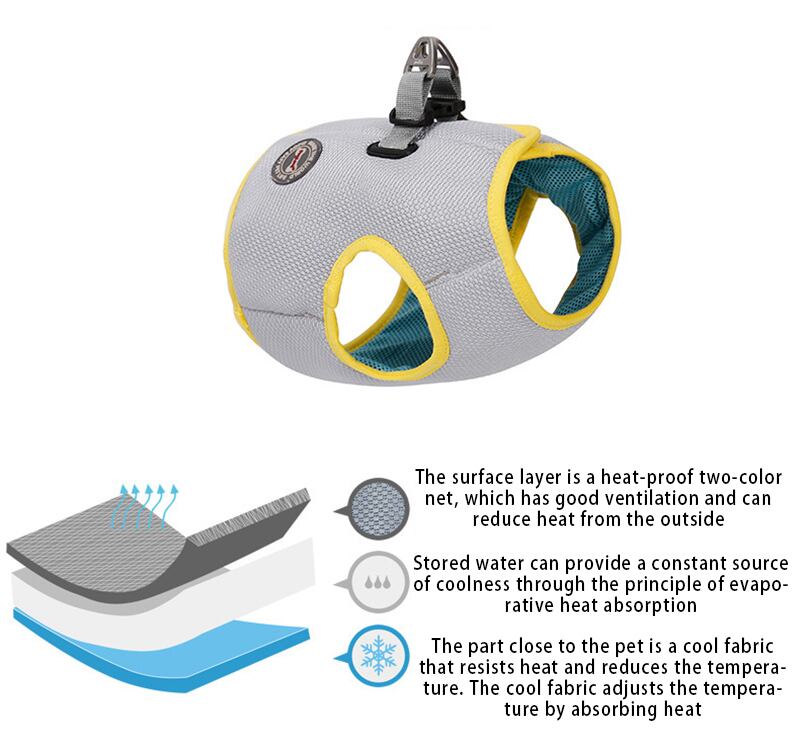 The surface layer is a heat-proof two-color net, which has good ventilation and can reduce heat from the outside

Stored water can provide a constant source of coolness through the principle of evaporative heat absorption

The part close to the pet is a cool fabric that resists heat and reduces the temperature. The cool fabric adjusts the temperature by absorbing heat