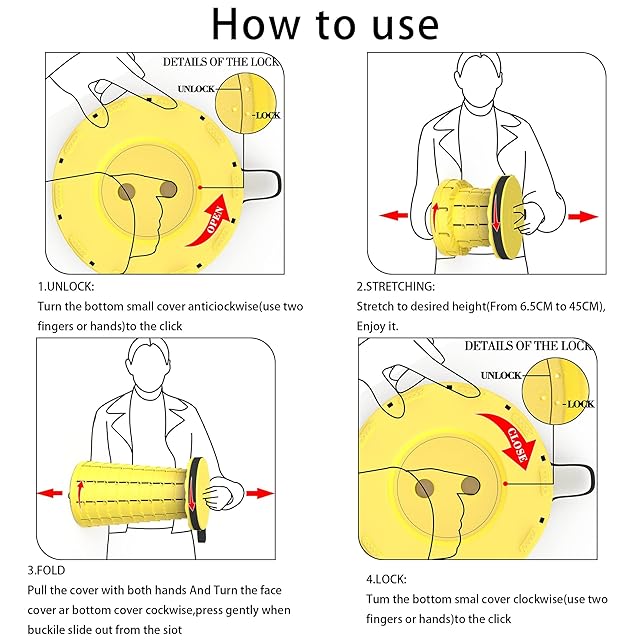 How to use

DETAILS OF THE LOCK
UNLOCK
LOCK
OPEN

1.UNLOCK:
Turn the bottom small cover anticiockwise(use two fingers or hands)to the click

2.STRETCHING:
Stretch to desired height(From 6.5CM to 45CM), Enjoy it.

3.FOLD
Pull the cover with both hands And Turn the face cover ar bottom cover cockwise,press gently when buckile slide out from the siot

DETAILS OF THE LOCK
UNLOCK
LOCK
CLOSE

4.LOCK:
Tum the bottom smal cover clockwise(use two fingers or hands)to the click