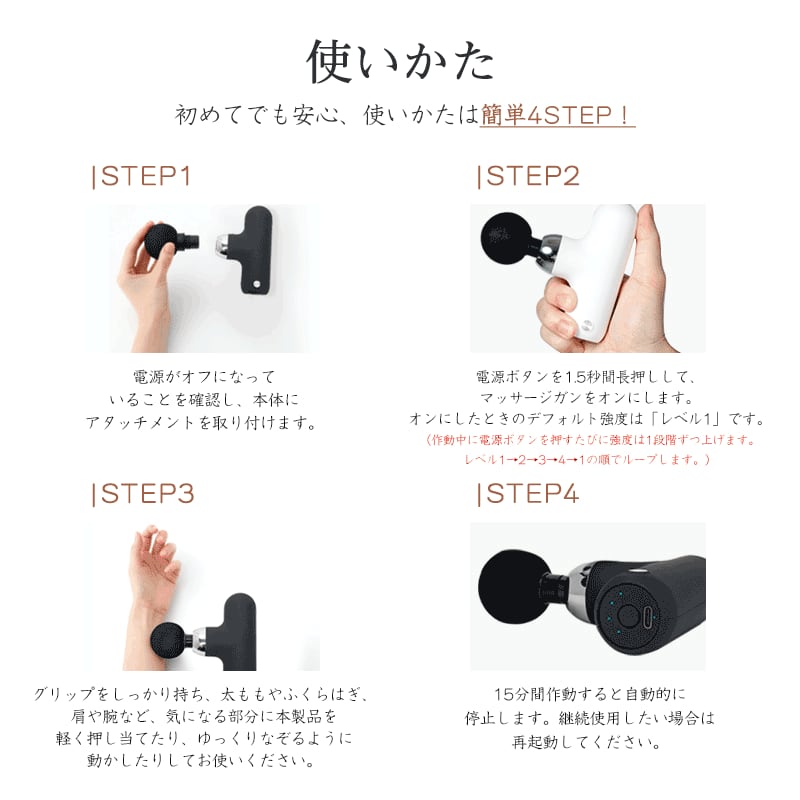 使いかた

初めてでも安心、使いかたは簡単4STEP！

|STEP1

電源がオフになっていることを確認し、本体にアタッチメントを取り付けます。

|STEP2

電源ボタンを1.5秒間長押しして、マッサージガンをオンにします。オンにしたときのデフォルト強度は「レベル1」です。
（作動中に電源ボタンを押すたびに強度は1段階ずつ上げます。レベル1→2→3→4→1の順でループします。）

|STEP3

グリップをしっかり持ち、太ももやふくらはぎ、肩や腕など、気になる部分に本製品を軽く押し当てたり、ゆっくりなぞるように動かしたりしてお使いください。

|STEP4

15分間作動すると自動的に停止します。継続使用したい場合は再起動してください。