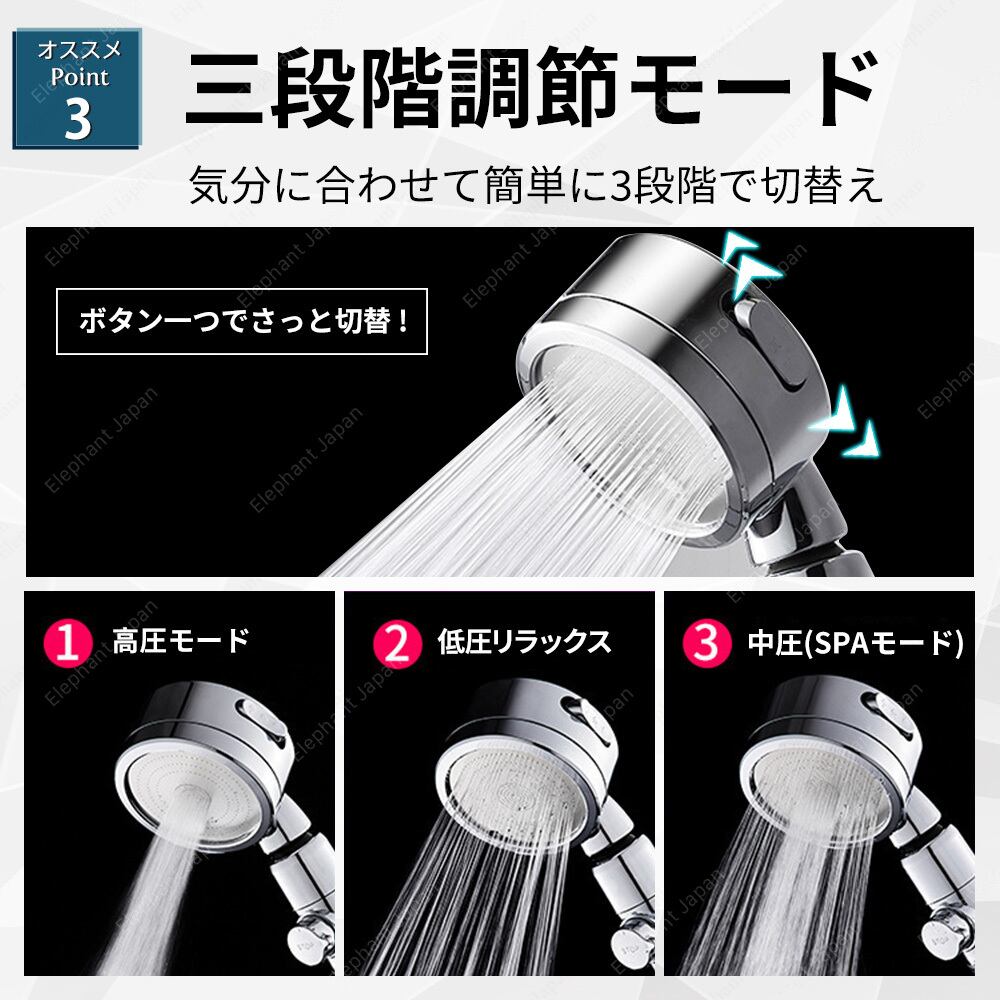 オススメ
Point
3

三段階調節モード

気分に合わせて簡単に3段階で切替え

ボタン一つでさっと切替！

Elephant Japan

1 高圧モード

2 低圧リラックス

3 中圧(SPAモード)