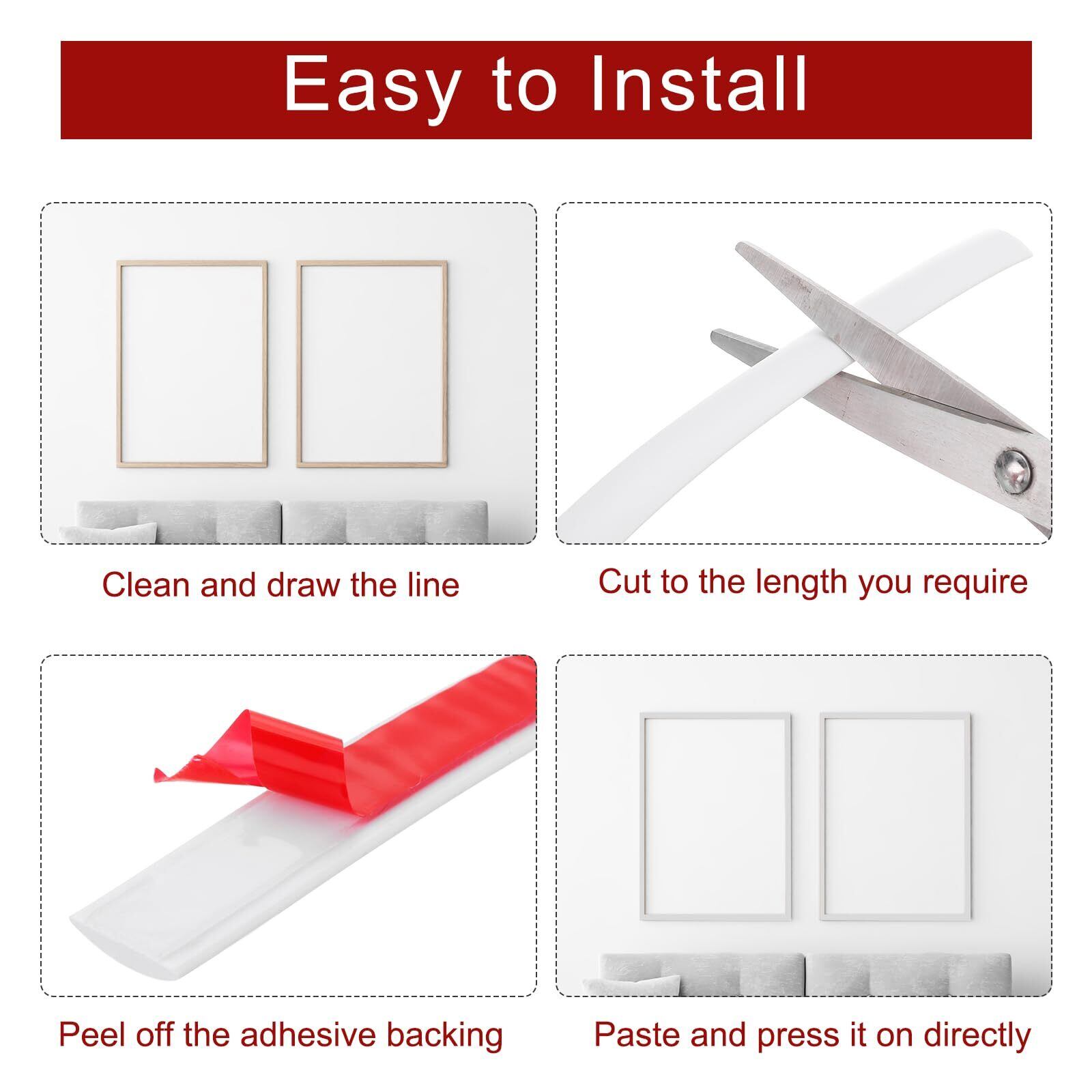 Easy to Install

Clean and draw the line

Cut to the length you require

Peel off the adhesive backing

Paste and press it on directly