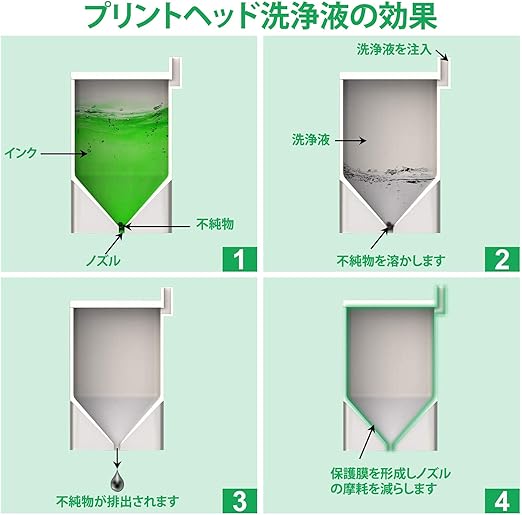 プリントヘッド洗浄液の効果

インク

不純物

ノズル

1

洗浄液を注入

洗浄液

不純物を溶かします

2

不純物が排出されます

3

保護膜を形成しノズルの摩耗を減らします

4