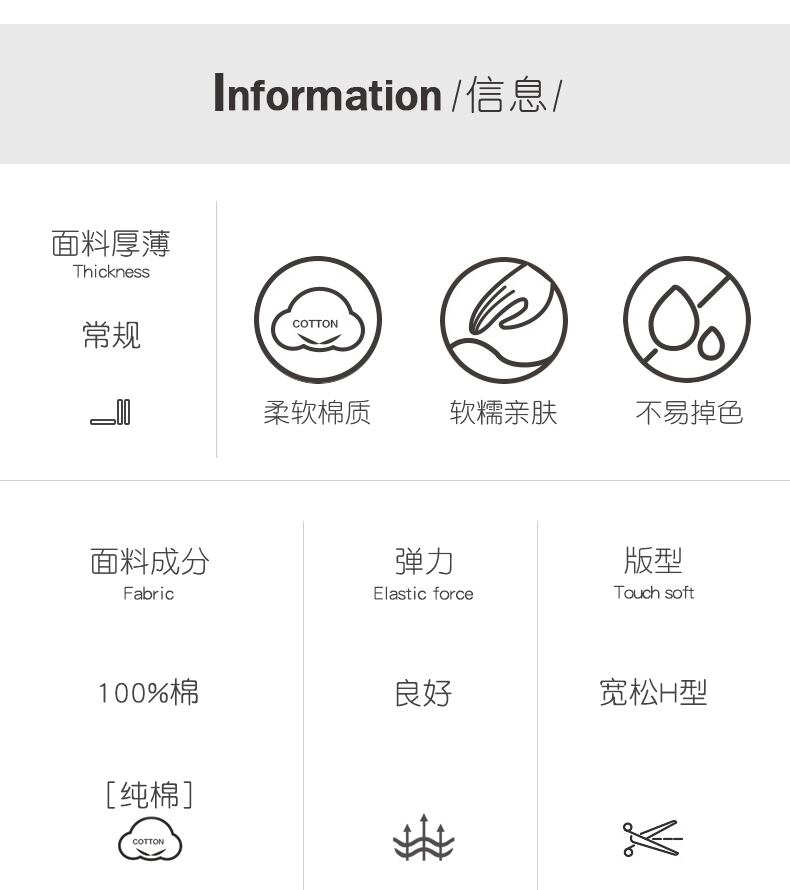 Information /信息/

面料厚薄
Thickness

常规

COTTON

柔软棉质

软糯亲肤

不易掉色

面料成分
Fabric

100%棉

[纯棉]

COTTON

弹力
Elastic force

良好

版型
Touch soft

宽松H型