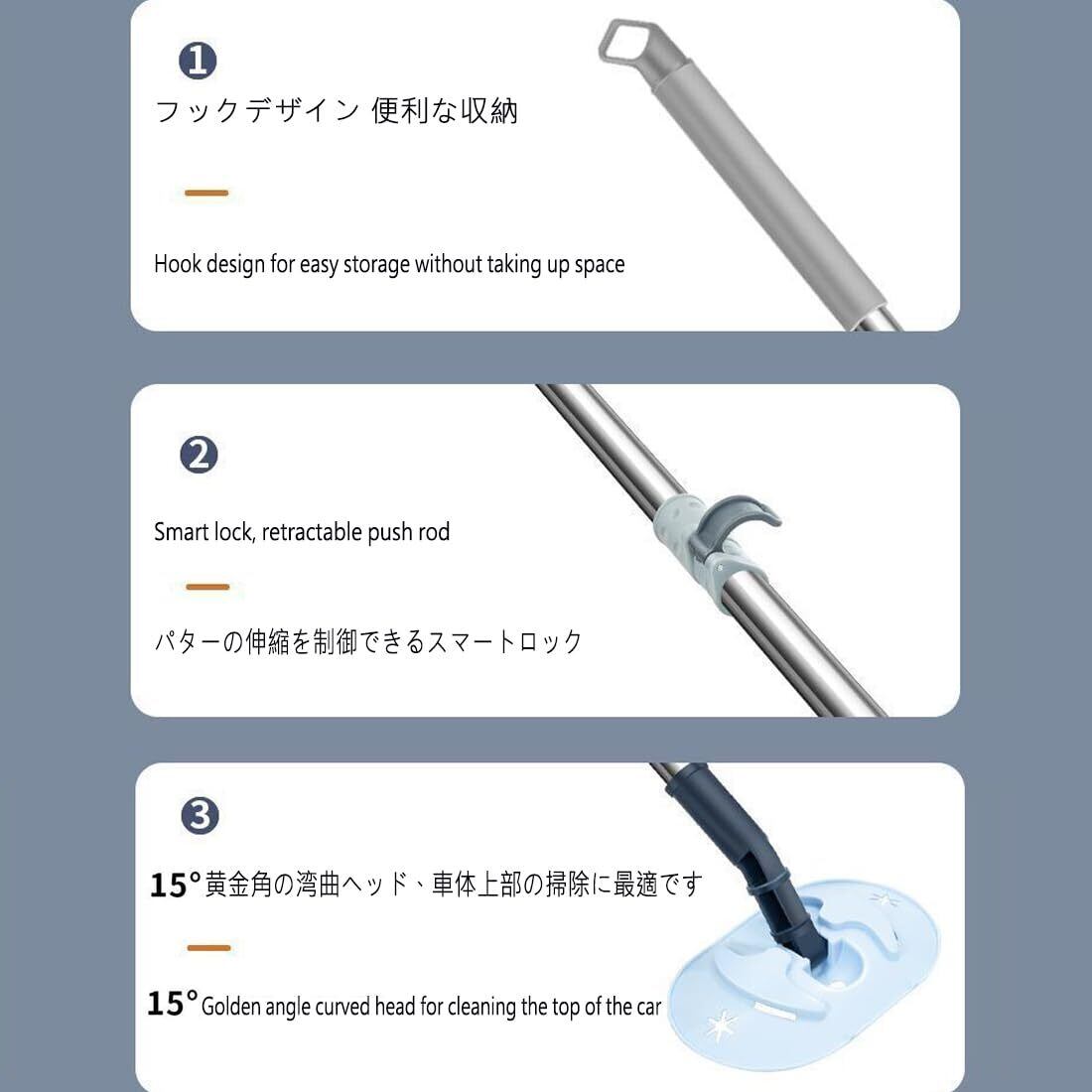 ❶

フックデザイン 便利な収納

Hook design for easy storage without taking up space

❷

Smart lock, retractable push rod

パターの伸縮を制御できるスマートロック

❸

15°黄金角の湾曲ヘッド、車体上部の掃除に最適です

15°Golden angle curved head for cleaning the top of the car