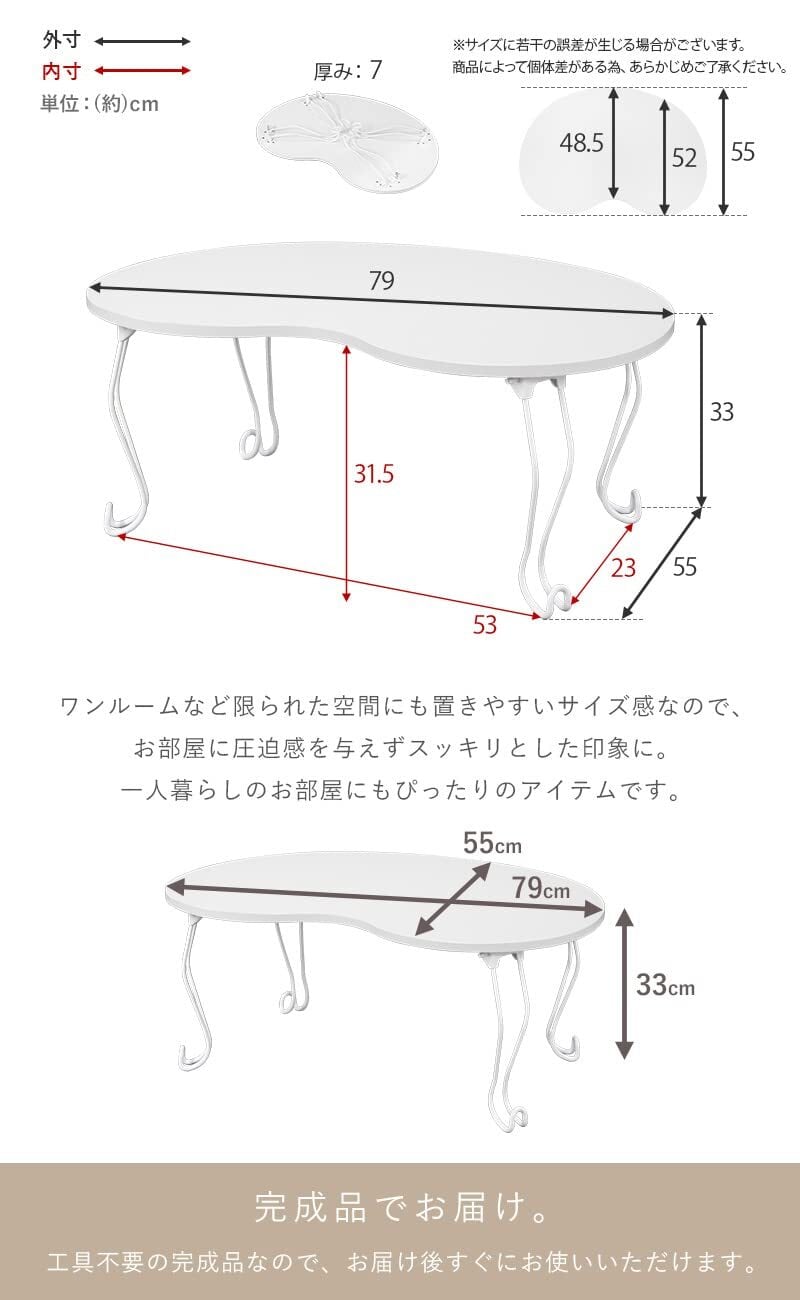 外寸
内寸
単位：(約)cm

厚み：7

※サイズに若干の誤差が生じる場合がございます。
商品によって個体差がある為、あらかじめご了承ください。

48.5
52
55

79
33
31.5
23
55
53

ワンルームなど限られた空間にも置きやすいサイズ感なので、
お部屋に圧迫感を与えずスッキリとした印象に。
一人暮らしのお部屋にもぴったりのアイテムです。

55cm
79cm
33cm

完成品でお届け。

工具不要の完成品なので、お届け後すぐにお使いいただけます。