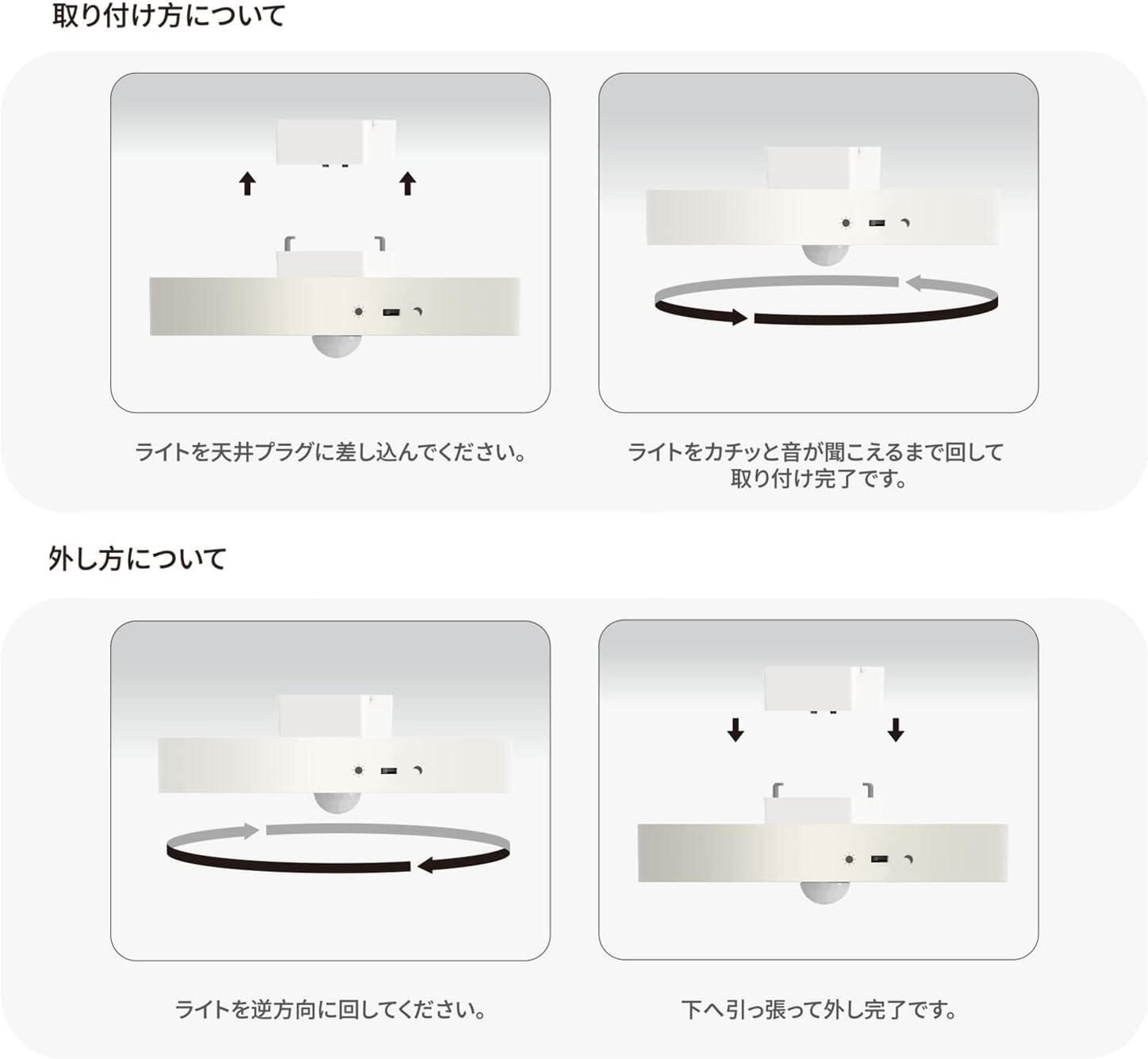 取り付け方について

ライトを天井プラグに差し込んでください。

ライトをカチッと音が聞こえるまで回して取り付け完了です。

外し方について

ライトを逆方向に回してください。

下へ引っ張って外し完了です。