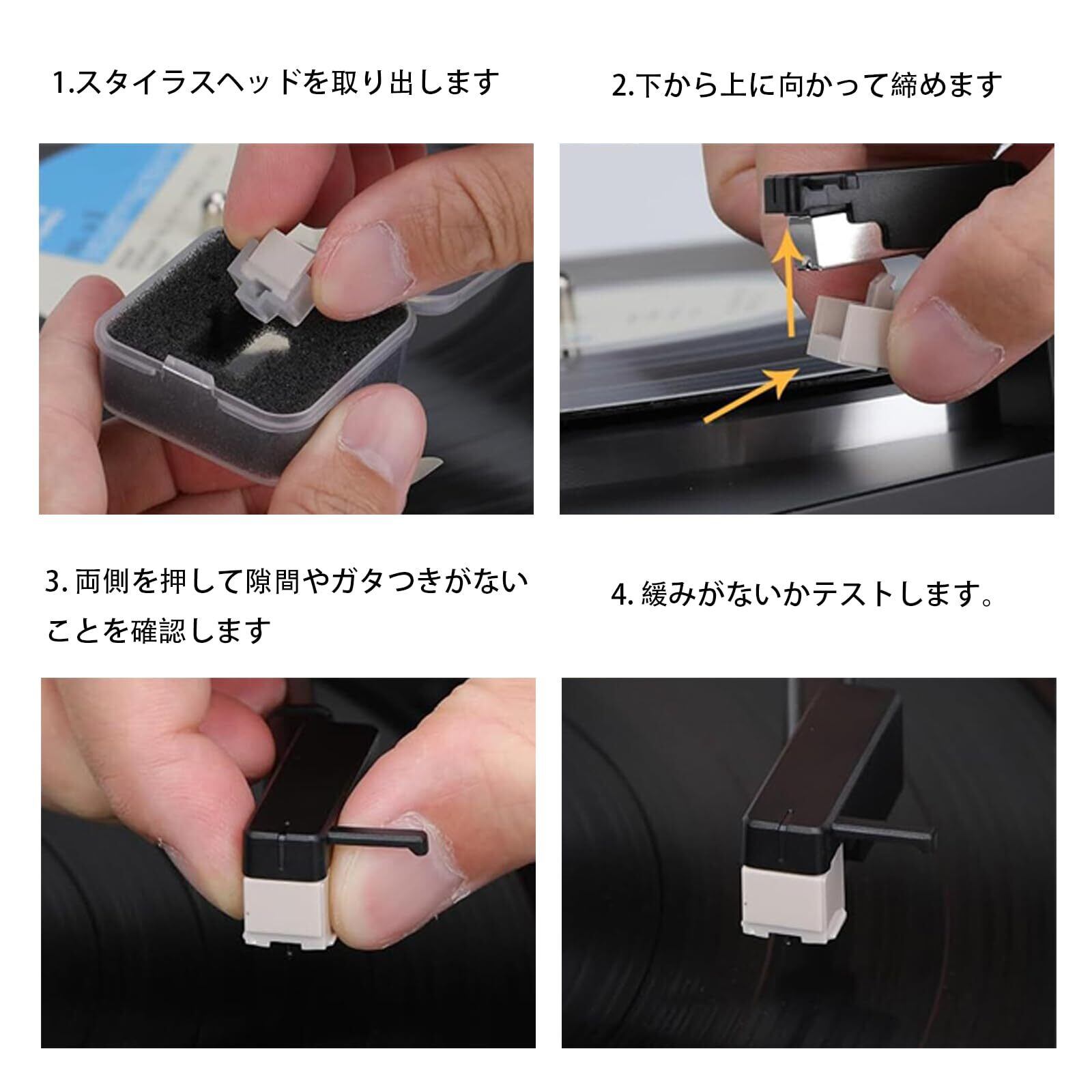 1.スタイラスヘッドを取り出します

2.下から上に向かって締めます

3. 両側を押して隙間やガタつきがないことを確認します

4. 緩みがないかテストします。