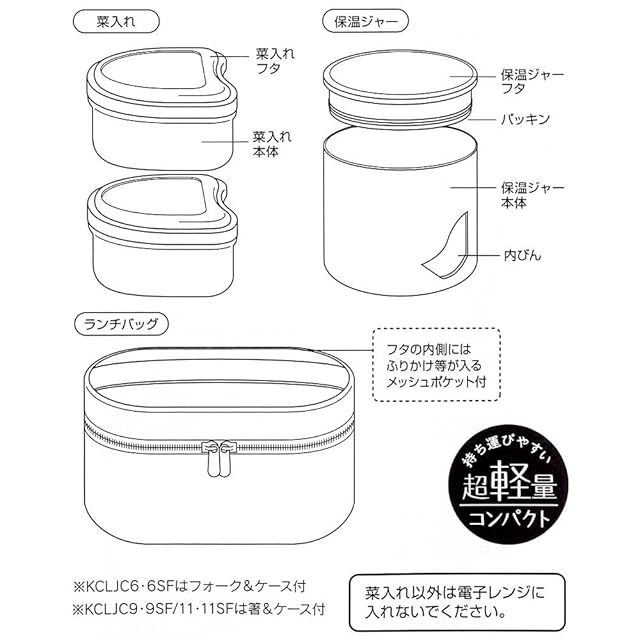 菜入れ

菜入れ
フタ

菜入れ
本体

保温ジャー

保温ジャー
フタ

パッキン

保温ジャー
本体

内びん

ランチバッグ

フタの内側には
ふりかけ等が入る
メッシュポケット付

持ち運びやすい
超軽量
コンパクト

※KCLJC6・6SFはフォーク&ケース付
※KCLJC9・9SF/11・11SFは箸&ケース付

菜入れ以外は電子レンジに入れないでください。