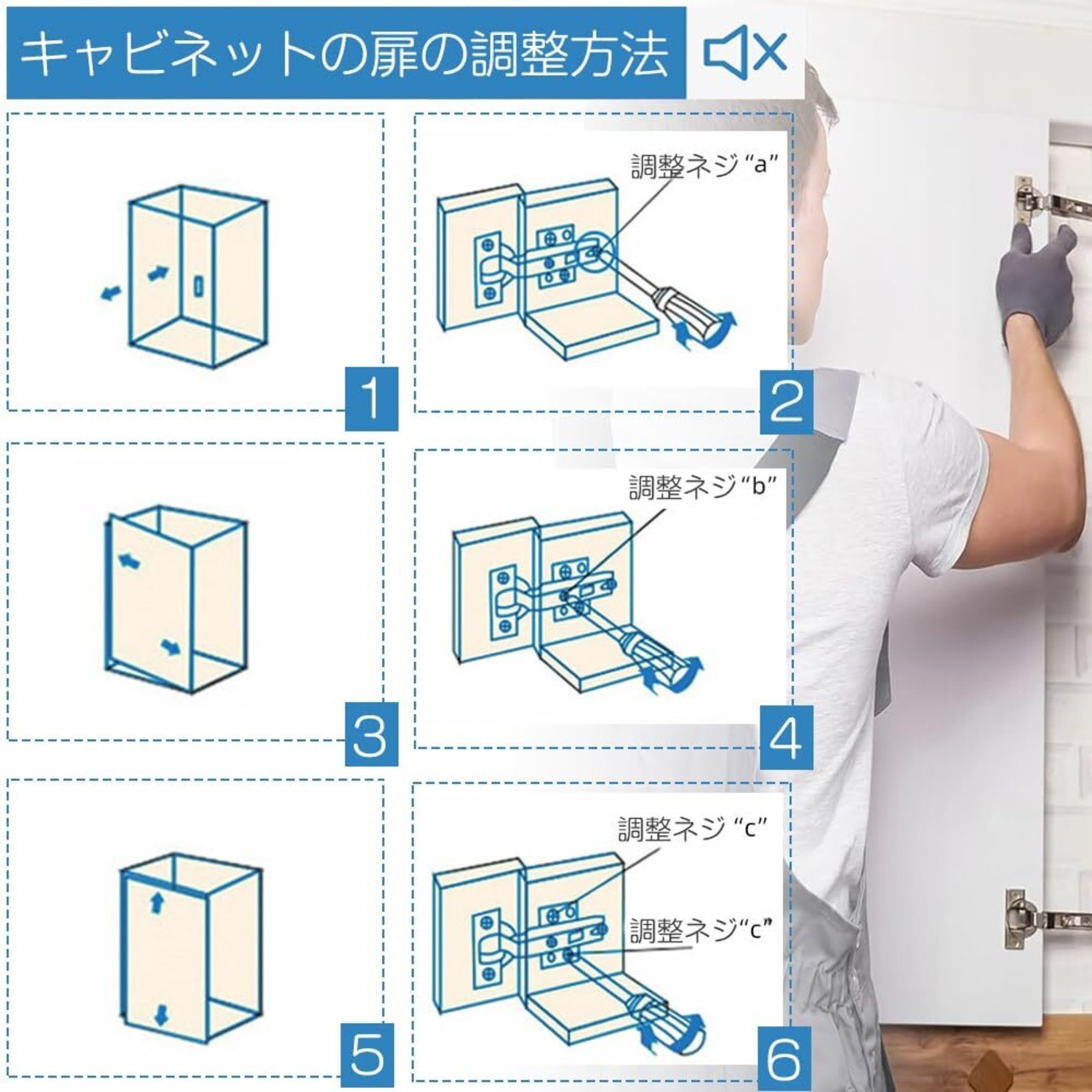 キャビネットの扉の調整方法

1

調整ネジ "a"

2

3

調整ネジ "b"

4

5

調整ネジ "c"

調整ネジ "c"

6