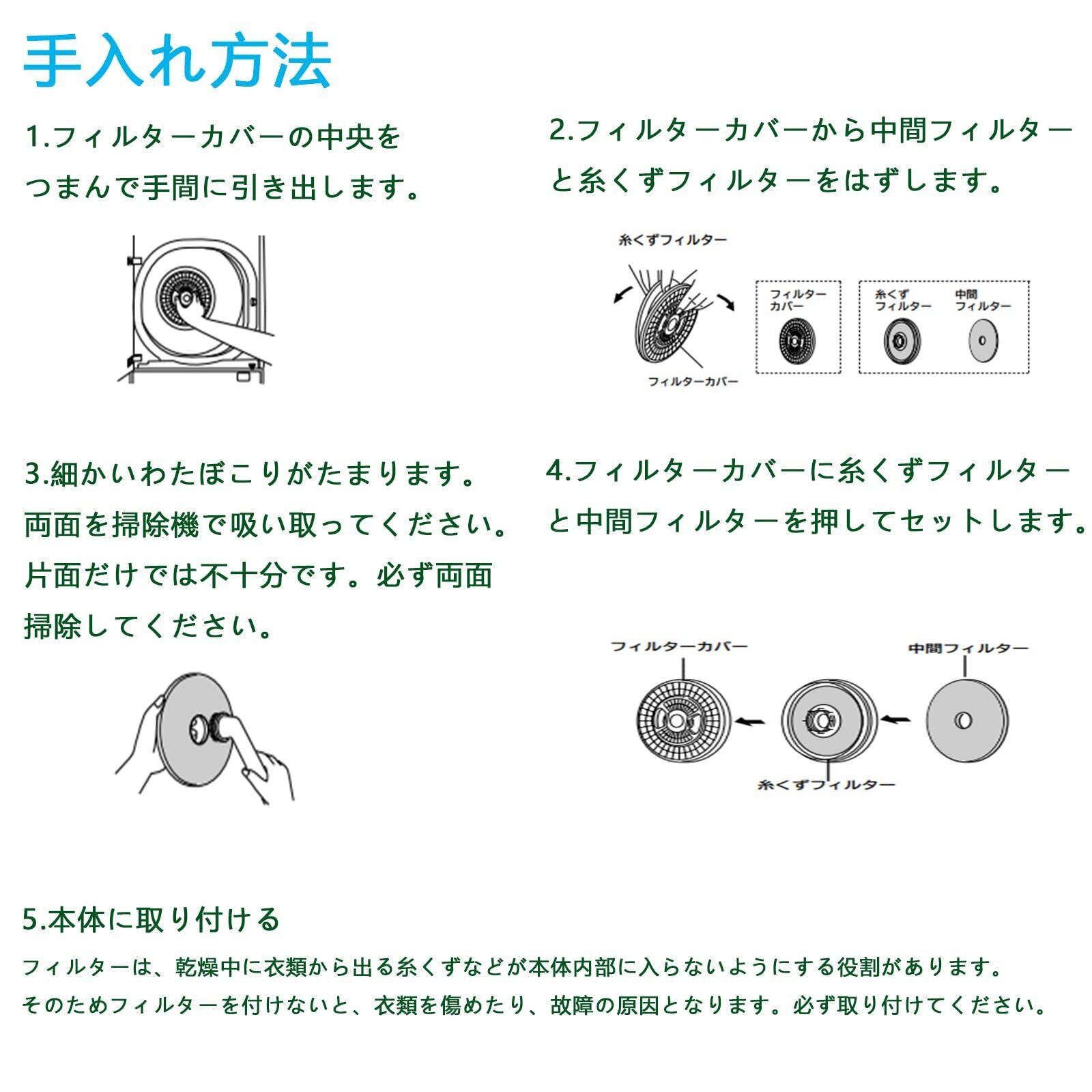 手入れ方法

1.フィルターカバーの中央をつまんで手間に引き出します。

2.フィルターカバーから中間フィルターと糸くずフィルターをはずします。

糸くずフィルター

フィルターカバー

フィルターカバー

糸くずフィルター

中間フィルター

3.細かいわたぼこりがたまります。両面を掃除機で吸い取ってください。片面だけでは不十分です。必ず両面掃除してください。

4.フィルターカバーに糸くずフィルターと中間フィルターを押してセットします。

フィルターカバー

中間フィルター

糸くずフィルター

5.本体に取り付ける

フィルターは、乾燥中に衣類から出る糸くずなどが本体内部に入らないようにする役割があります。
そのためフィルターを付けないと、衣類を傷めたり、故障の原因となります。必ず取り付けてください。