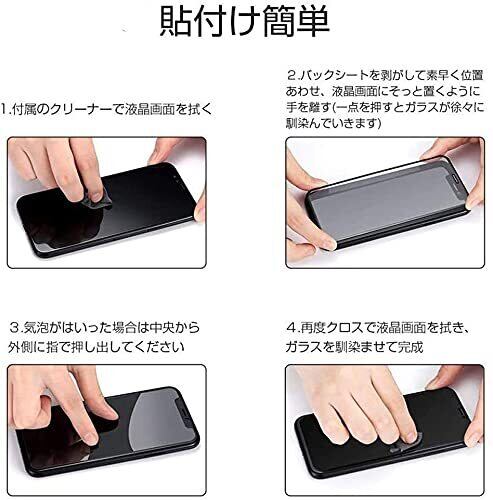 貼付け簡単

1.付属のクリーナーで液晶画面を拭く

2.バックシートを剥がして素早く位置あわせ、液晶画面にそっと置くように手を離す(一点を押すとガラスが徐々に馴染んでいきます)

3.気泡がはいった場合は中央から外側に指で押し出してください

4.再度クロスで液晶画面を拭き、ガラスを馴染ませて完成