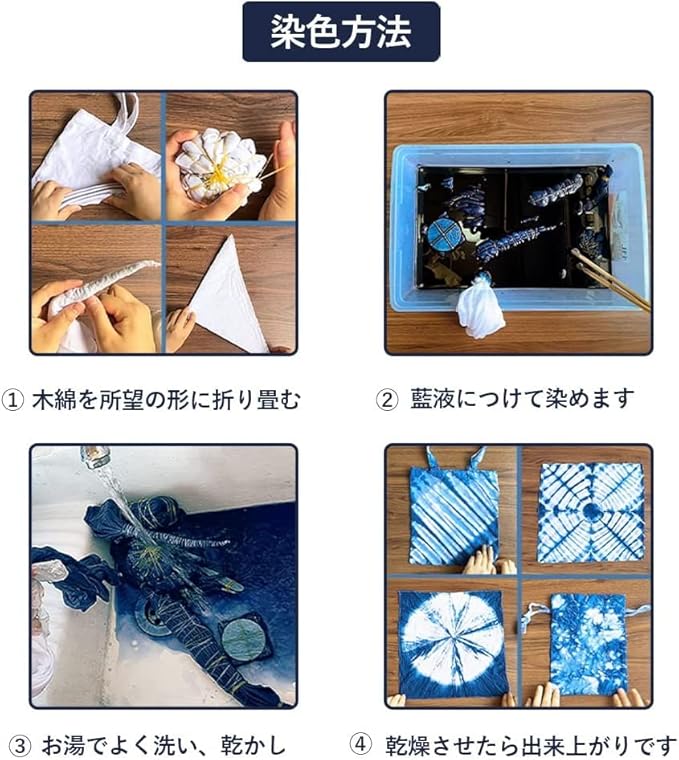 染色方法

① 木綿を所望の形に折り畳む

② 藍液につけて染めます

③ お湯でよく洗い、乾かし

④ 乾燥させたら出来上がりです