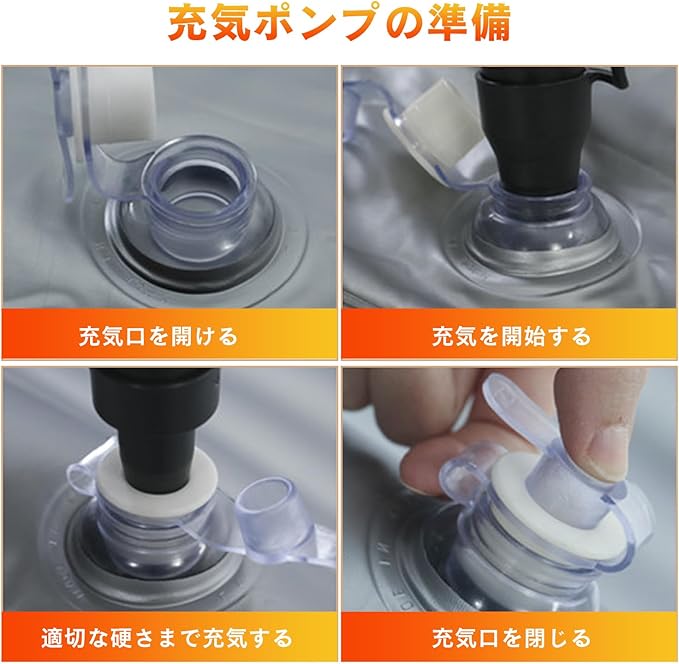 充気ポンプの準備

充気口を開ける

充気を開始する

適切な硬さまで充気する

充気口を閉じる