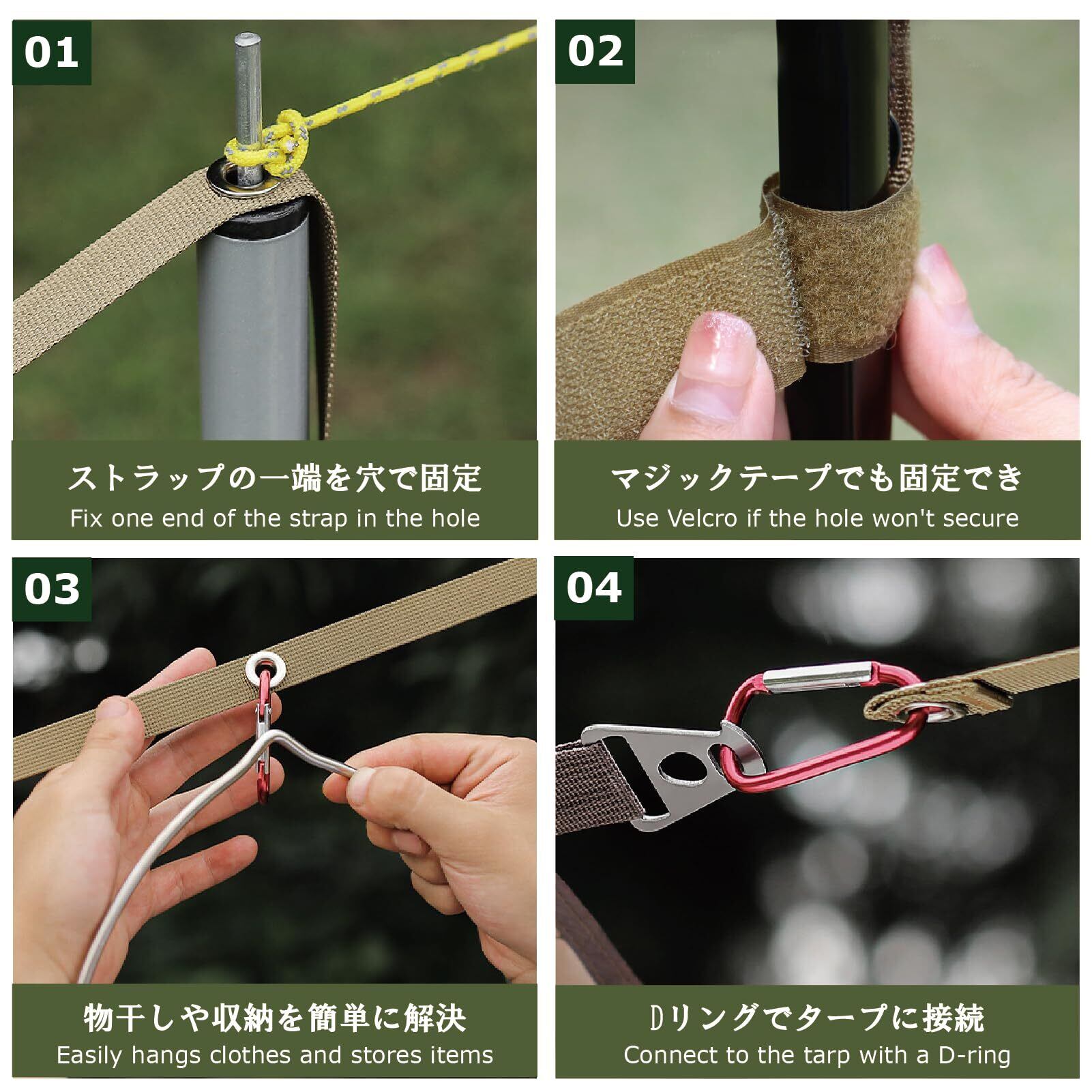 01

ストラップの一端を穴で固定
Fix one end of the strap in the hole

02

マジックテープでも固定でき
Use Velcro if the hole won't secure

03

物干しや収納を簡単に解決
Easily hangs clothes and stores items

04

Dリングでタープに接続
Connect to the tarp with a D-ring