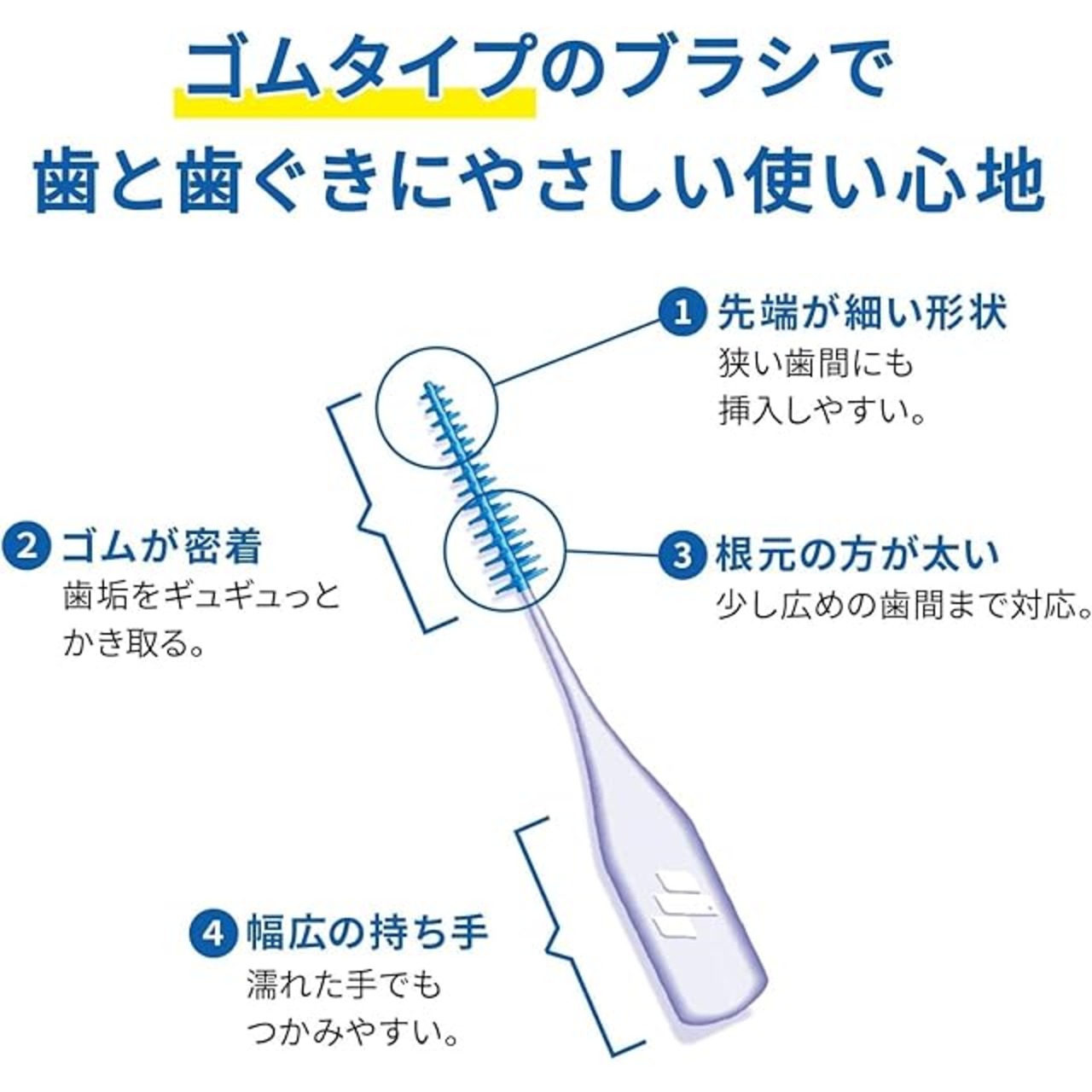 ゴムタイプのブラシで
歯と歯ぐきにやさしい使い心地

1 先端が細い形状
狭い歯間にも
挿入しやすい。

2 ゴムが密着
歯垢をギュギュっと
かき取る。

3 根元の方が太い
少し広めの歯間まで対応。

4 幅広の持ち手
濡れた手でも
つかみやすい。