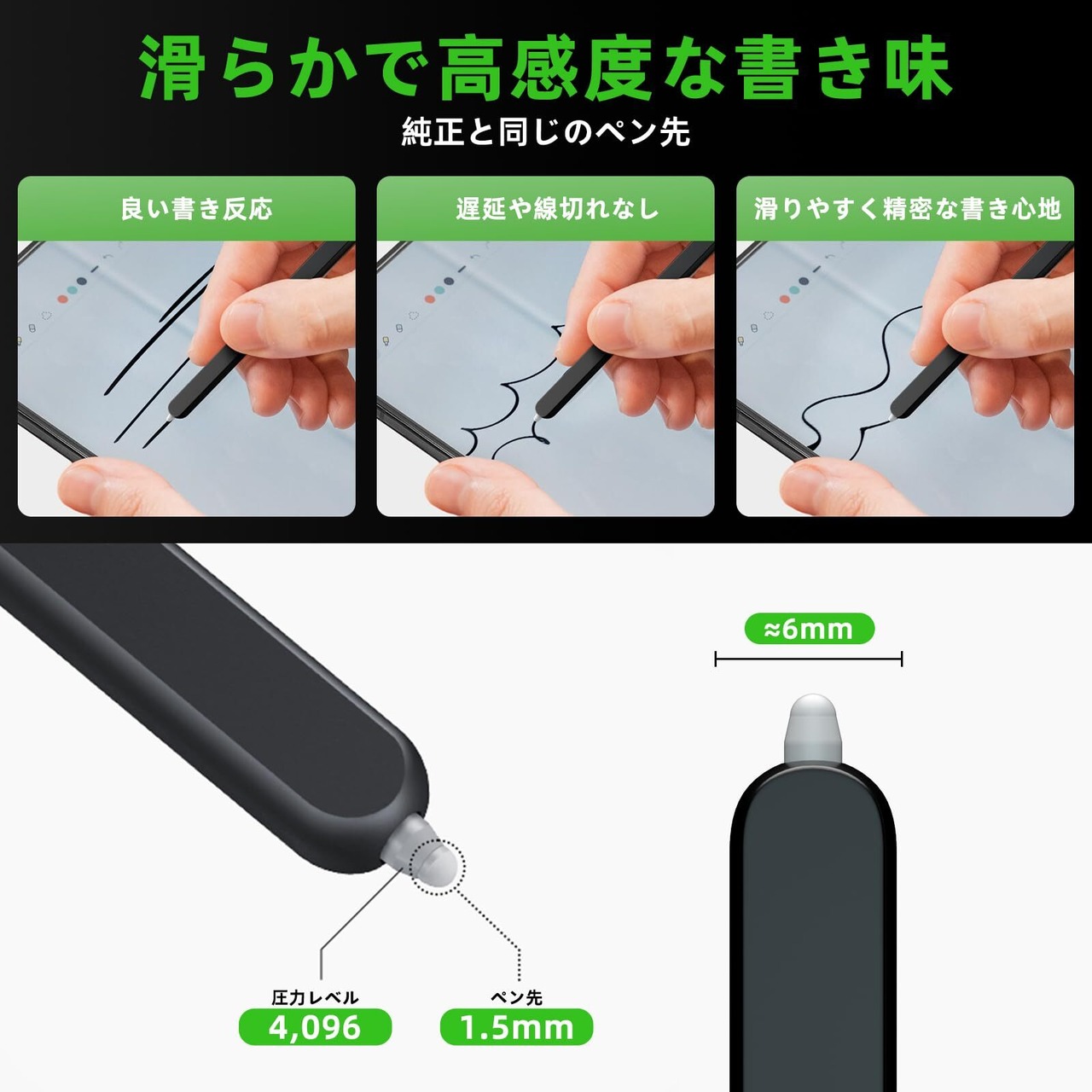 滑らかで高感度な書き味

純正と同じのペン先

良い書き反応

遅延や線切れなし

滑りやすく精密な書き心地

≈6mm

圧力レベル
4,096

ペン先
1.5mm