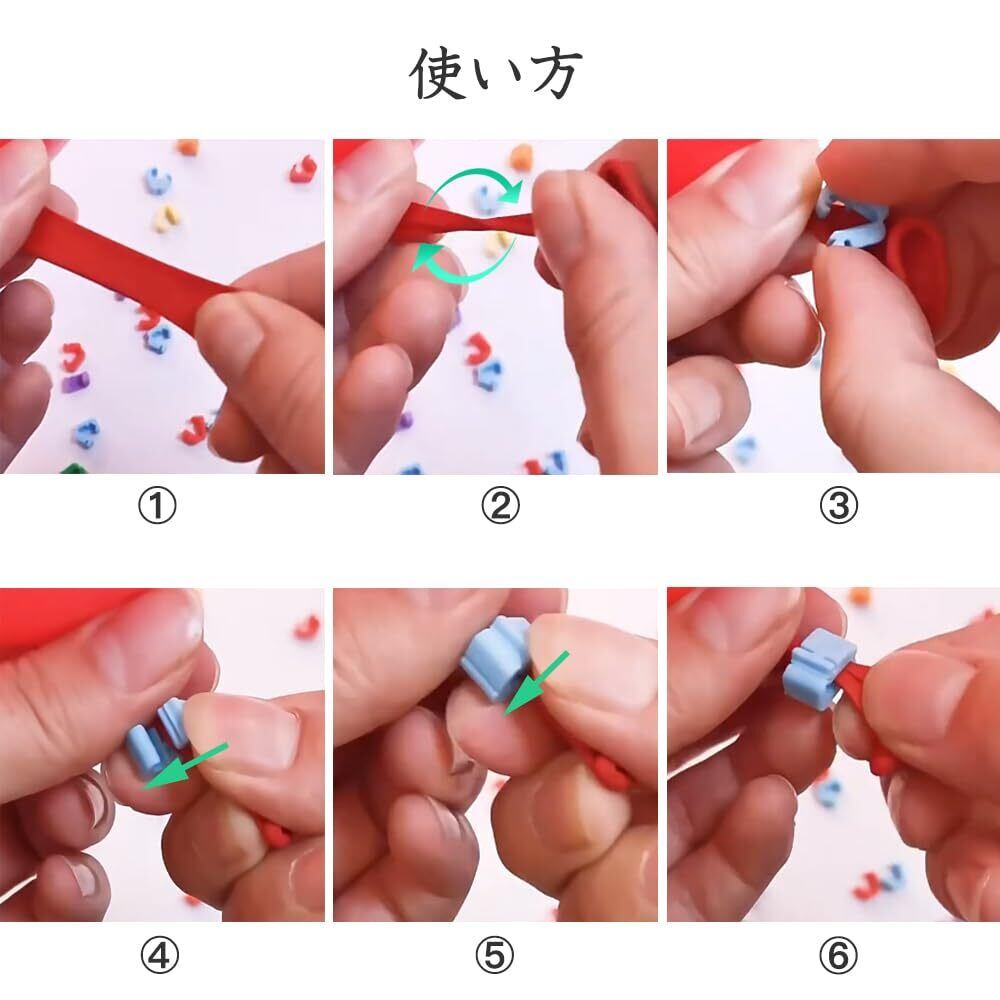 使い方

①

②

③

④

⑤

⑥