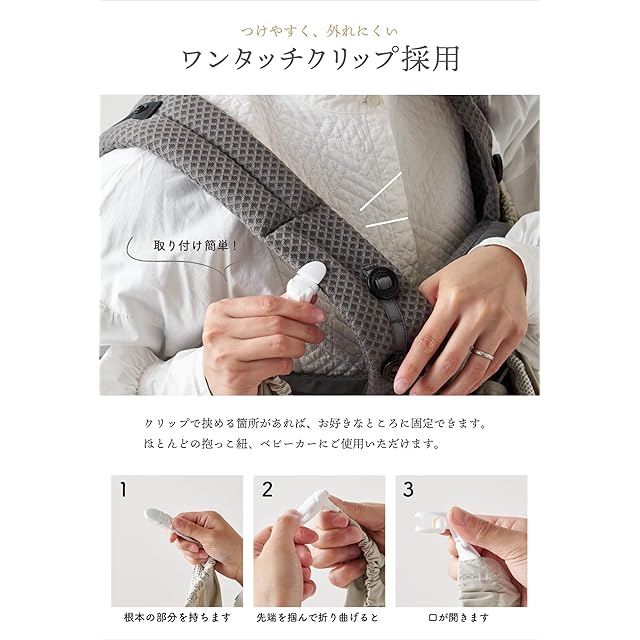 つけやすく、外れにくい

ワンタッチクリップ採用

取り付け簡単！

クリップで挟める箇所があれば、お好きなところに固定できます。
ほとんどの抱っこ紐、ベビーカーにご使用いただけます。

1

根本の部分を持ちます

2

先端を掴んで折り曲げると

3

口が開きます