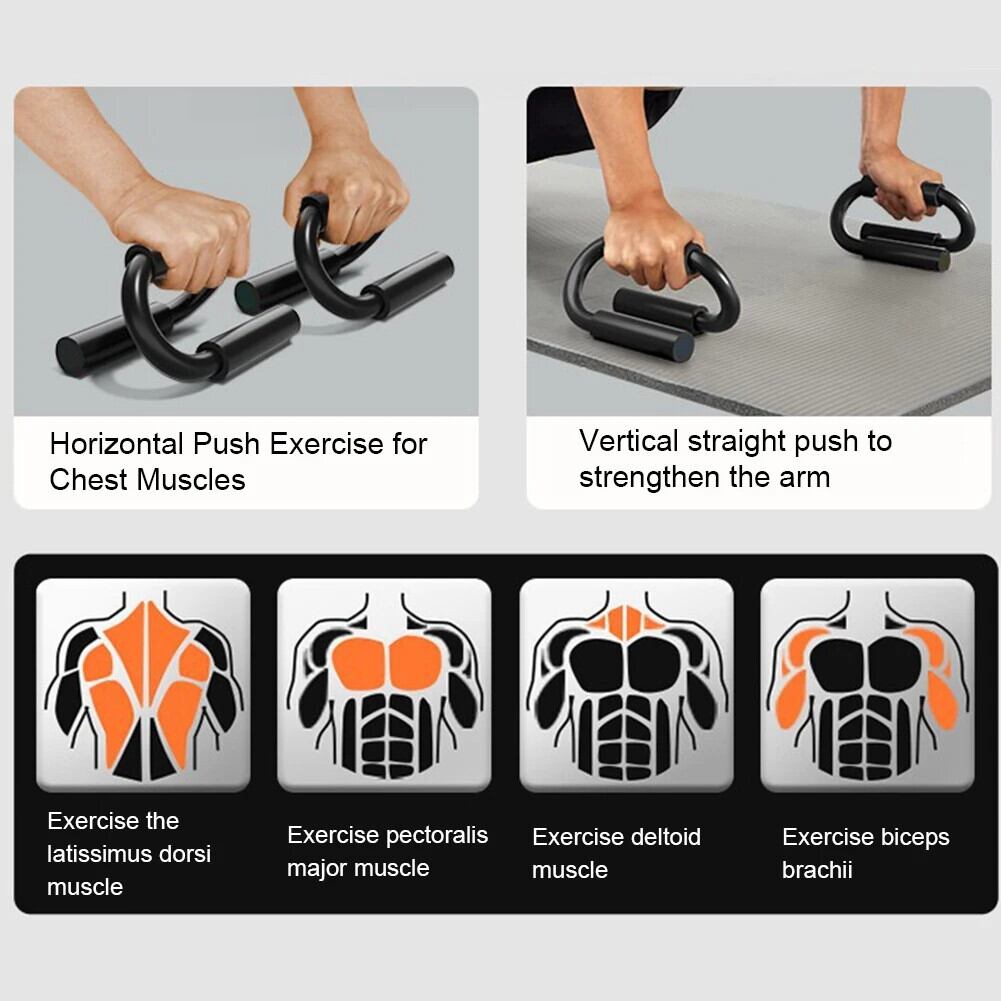 Horizontal Push Exercise for Chest Muscles

Vertical straight push to strengthen the arm

Exercise the latissimus dorsi muscle

Exercise pectoralis major muscle

Exercise deltoid muscle

Exercise biceps brachii