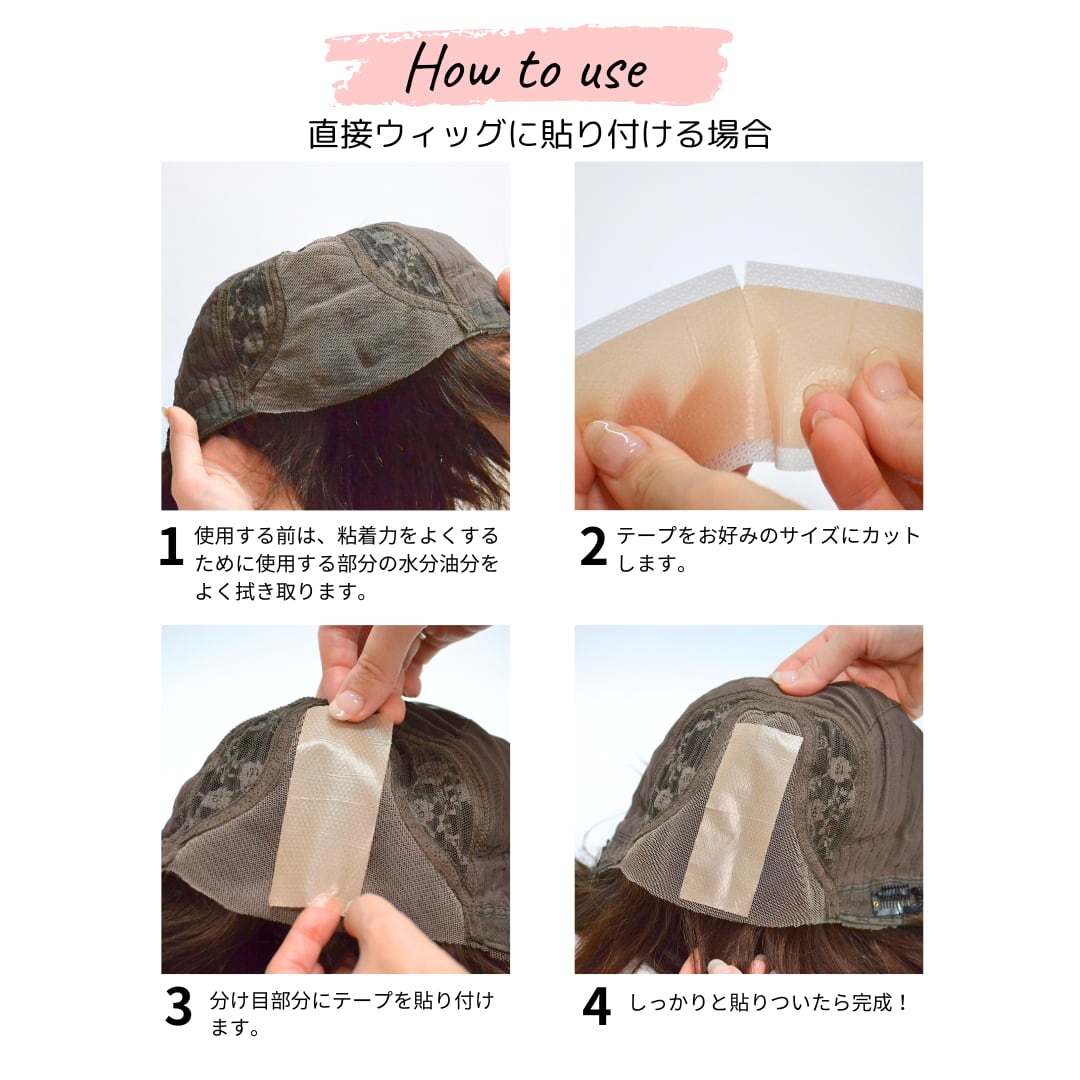 How to use

直接ウィッグに貼り付ける場合

1 使用する前は、粘着力をよくするために使用する部分の水分油分をよく拭き取ります。

2 テープをお好みのサイズにカットします。

3 分け目部分にテープを貼り付けます。

4 しっかりと貼りついたら完成！