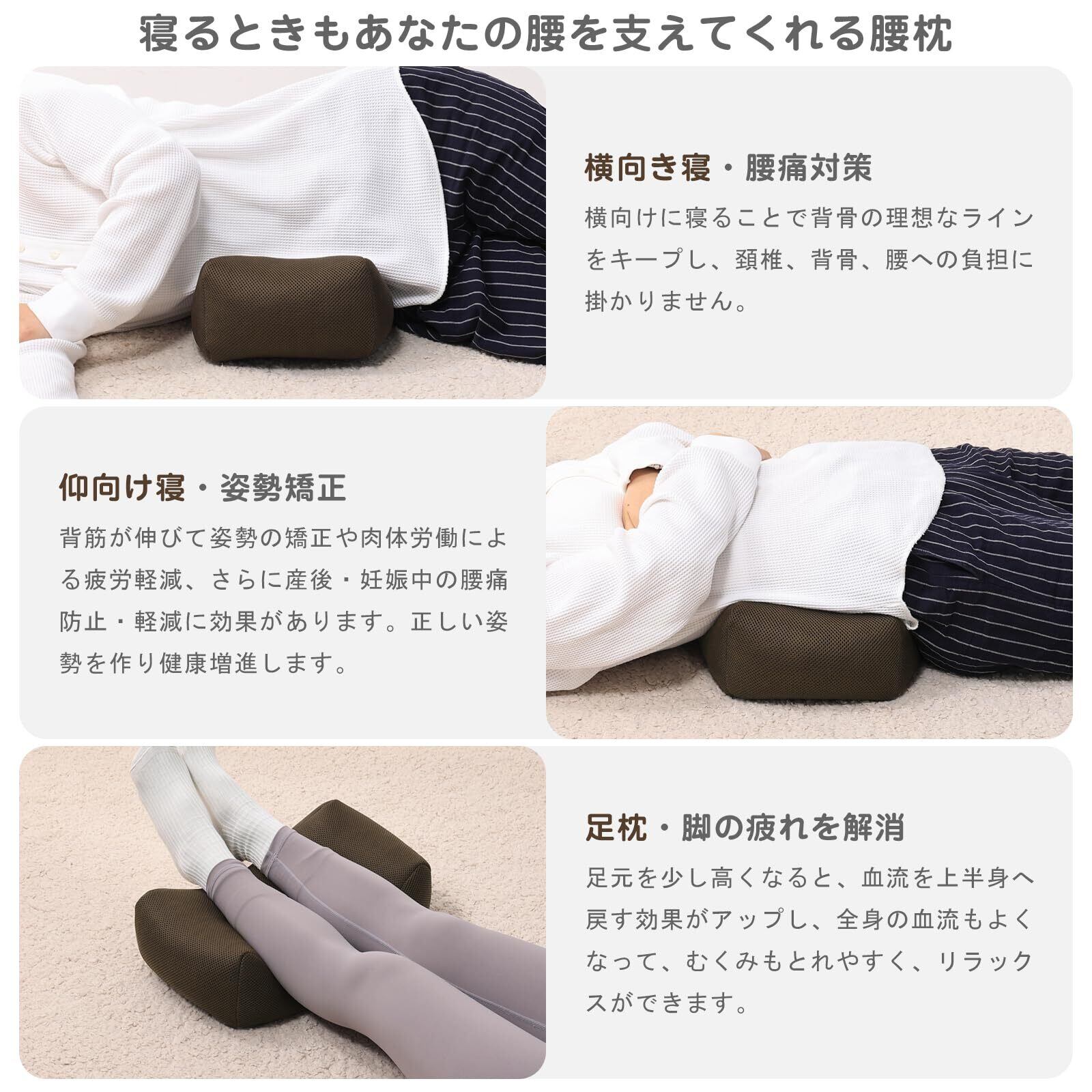 寝るときもあなたの腰を支えてくれる腰枕

横向き寝・腰痛対策

横向けに寝ることで背骨の理想なラインをキープし、頚椎、背骨、腰への負担に掛かりません。

仰向け寝・姿勢矯正

背筋が伸びて姿勢の矯正や肉体労働による疲労軽減、さらに産後・妊娠中の腰痛防止・軽減に効果があります。正しい姿勢を作り健康増進します。

足枕・脚の疲れを解消

足元を少し高くなると、血流を上半身へ戻す効果がアップし、全身の血流もよくなって、むくみもとれやすく、リラックスができます。