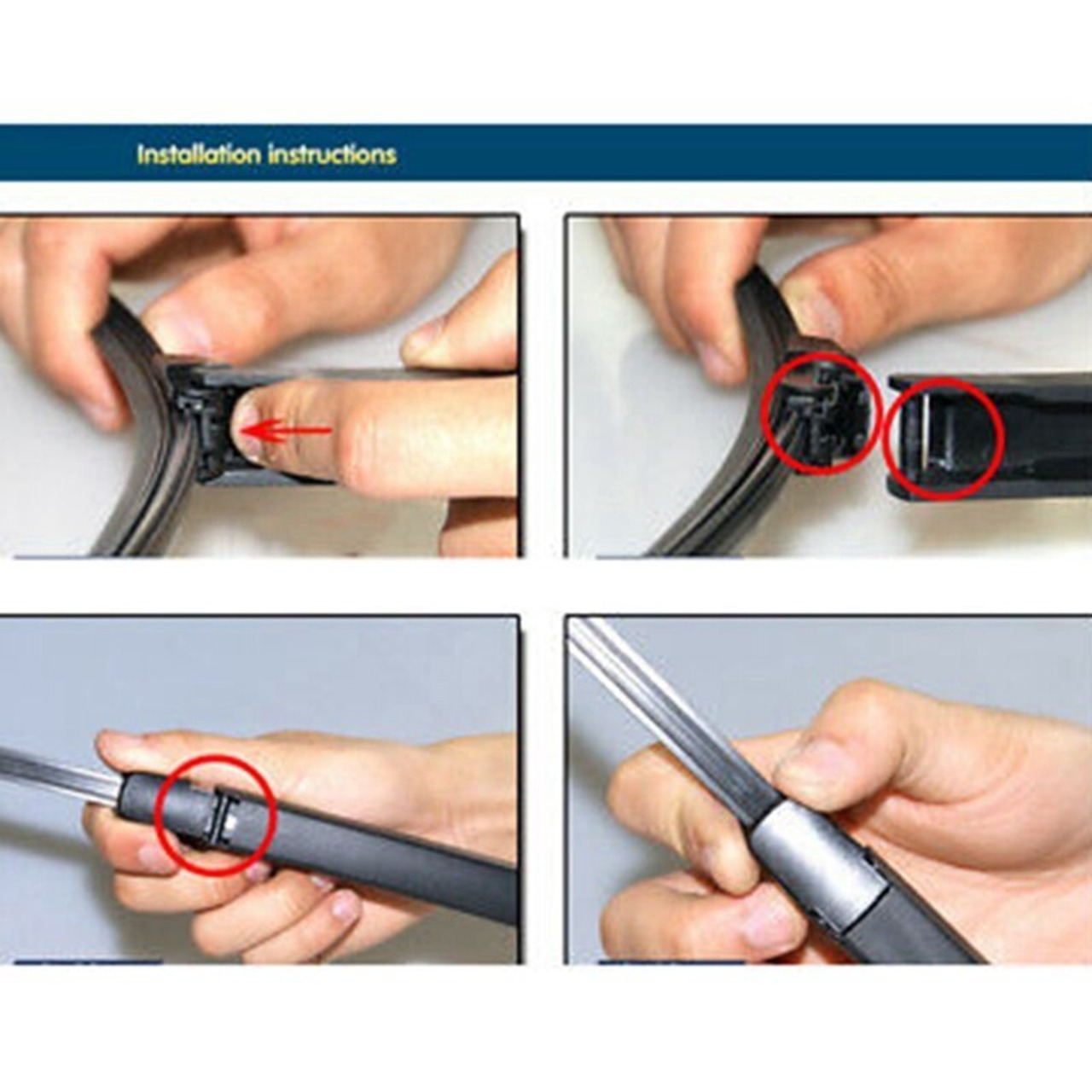 Installation instructions