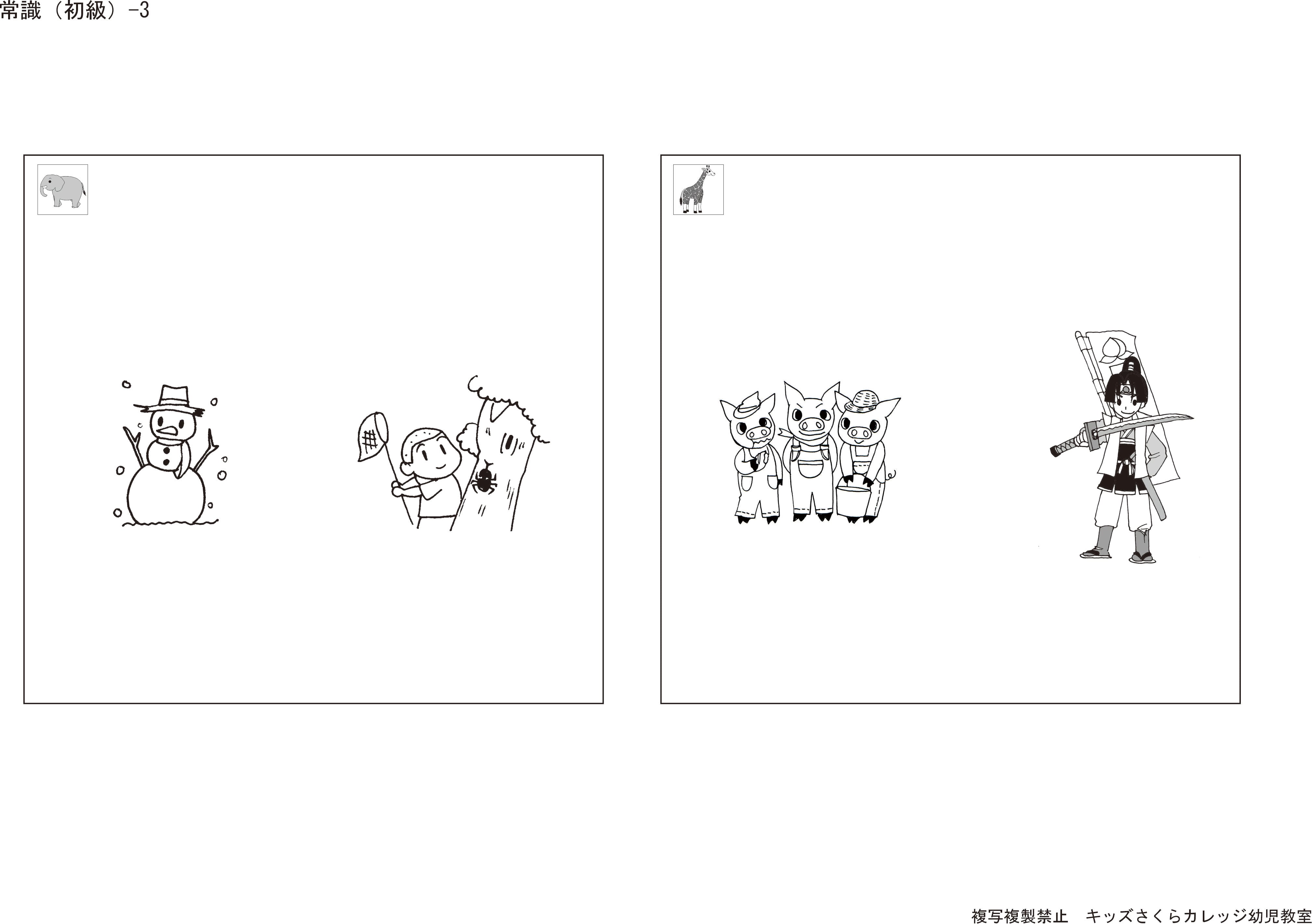 常識（初級）-3

複写複製禁止　キッズさくらカレッジ幼児教室