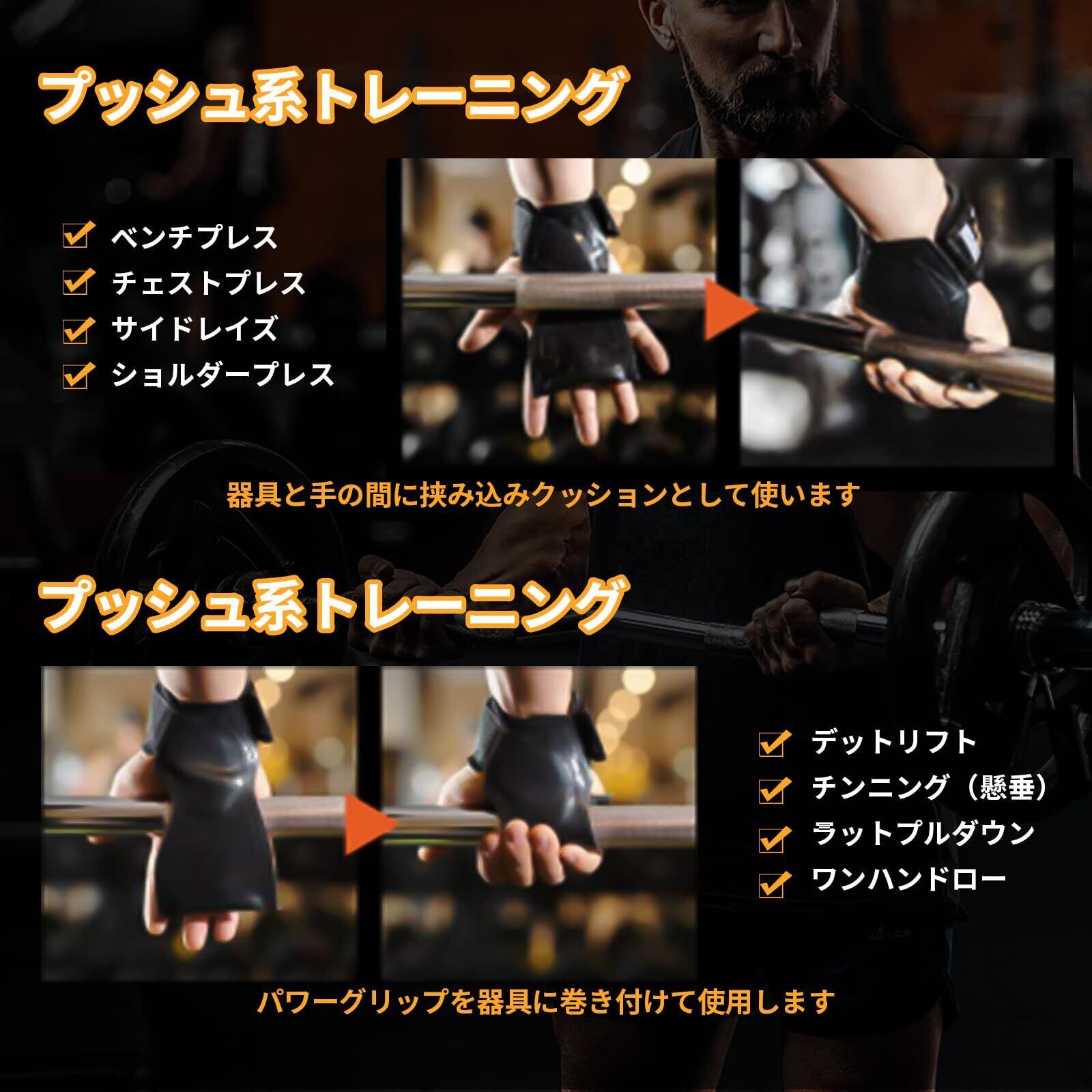 プッシュ系トレーニング

ベンチプレス
チェストプレス
サイドレイズ
ショルダープレス

器具と手の間に挟み込みクッションとして使います

プッシュ系トレーニング

デットリフト
チンニング（懸垂）
ラットプルダウン
ワンハンドロー

パワーグリップを器具に巻き付けて使用します