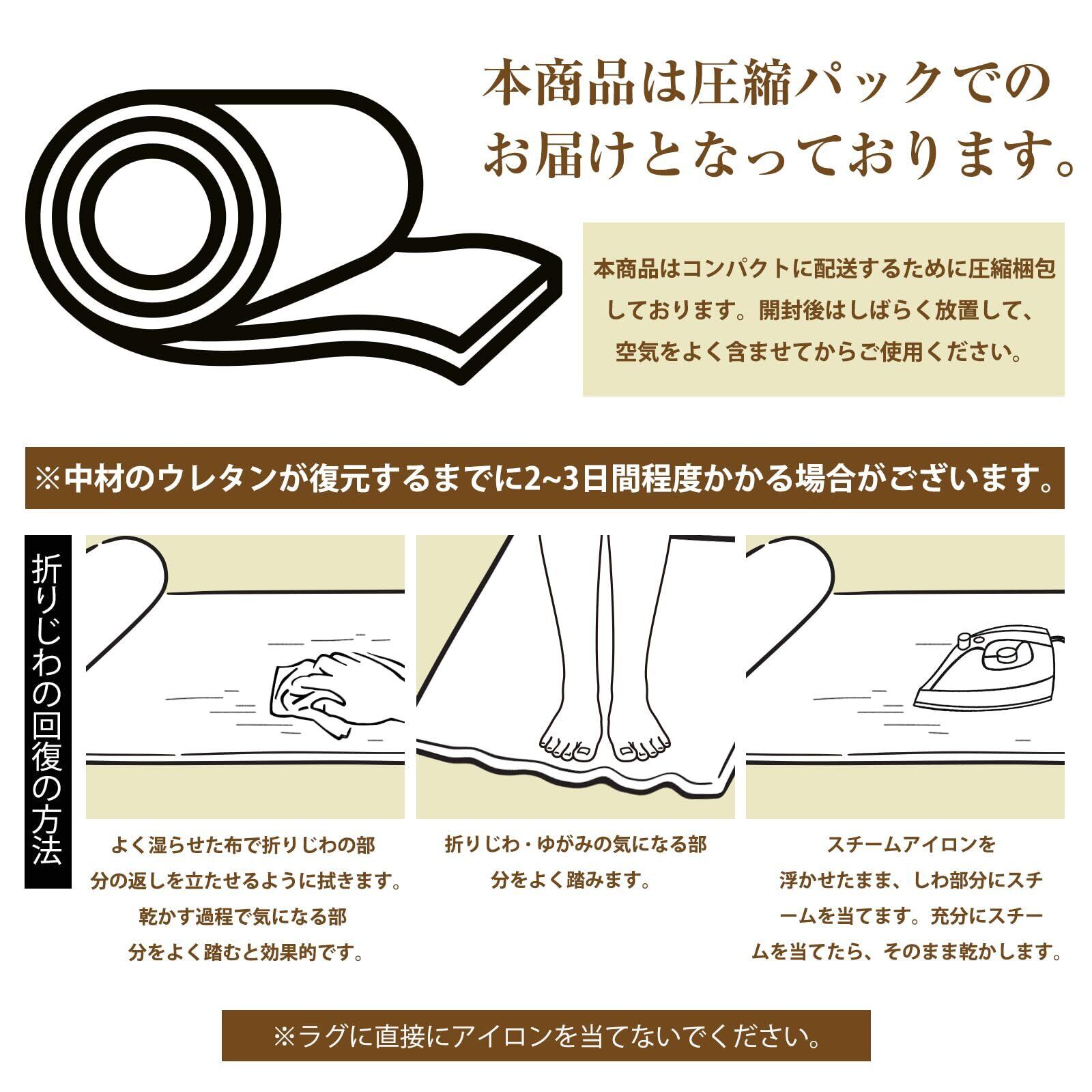 本商品は圧縮パックでのお届けとなっております。

本商品はコンパクトに配送するために圧縮梱包しております。開封後はしばらく放置して、空気をよく含ませてからご使用ください。

※中材のウレタンが復元するまでに2~3日間程度かかる場合がございます。

折りじわの回復の方法

よく湿らせた布で折りじわの部分の返しを立たせるように拭きます。乾かす過程で気になる部分をよく踏むと効果的です。

折りじわ・ゆがみの気になる部分をよく踏みます。

スチームアイロンを浮かせたまま、しわ部分にスチームを当てます。充分にスチームを当てたら、そのまま乾かします。

※ラグに直接にアイロンを当てないでください。