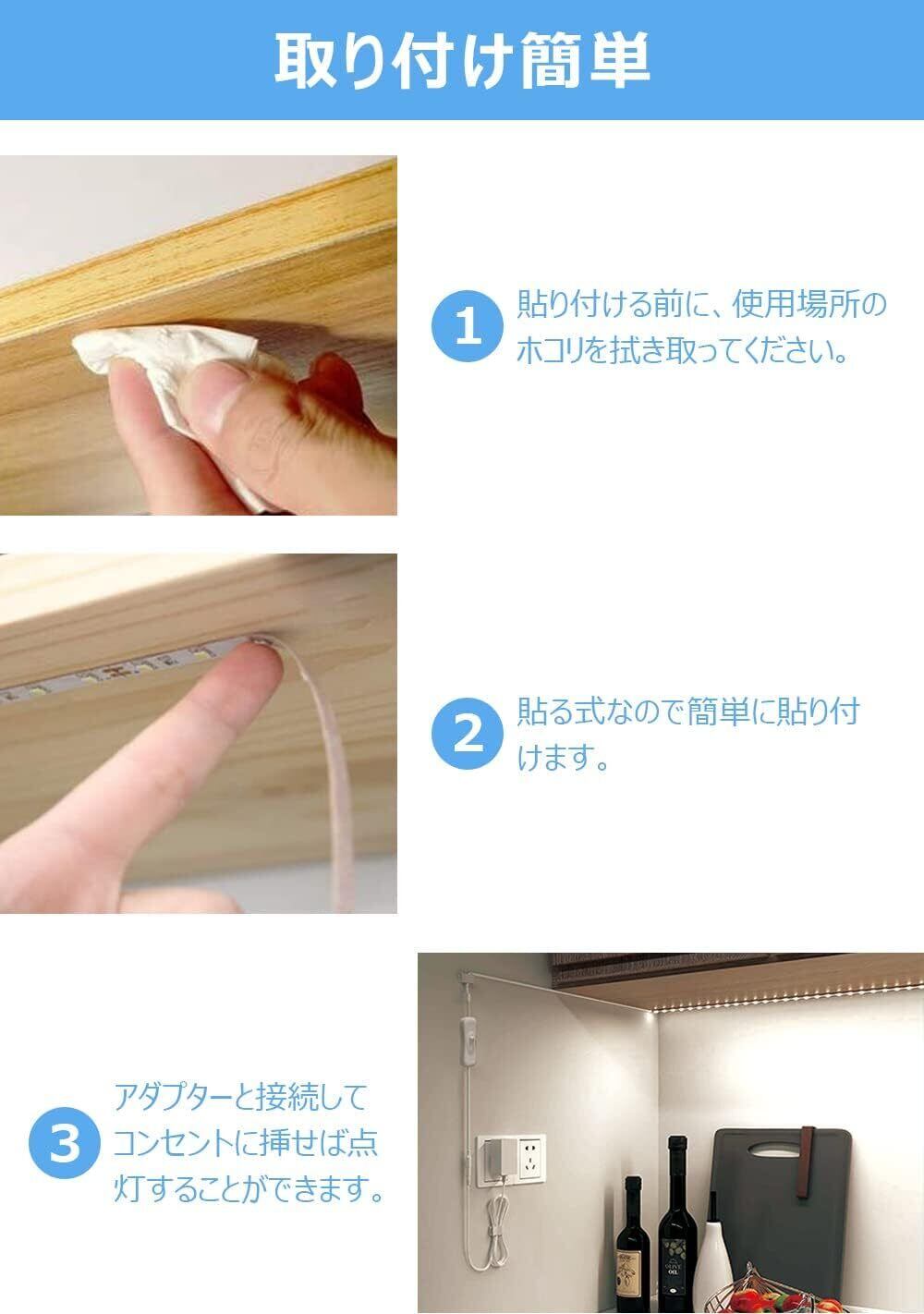 取り付け簡単

1 貼り付ける前に、使用場所のホコリを拭き取ってください。

2 貼る式なので簡単に貼り付けます。

3 アダプターと接続してコンセントに挿せば点灯することができます。

OLIVE