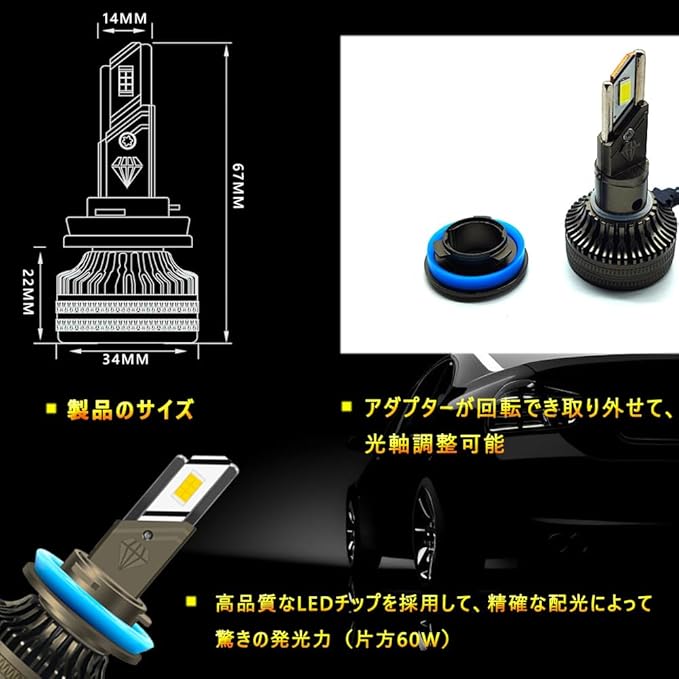 14MM

67MM

22MM

34MM

■ 製品のサイズ

■ アダプターが回転でき取り外せて、光軸調整可能

■ 高品質なLEDチップを採用して、精確な配光によって驚きの発光力（片方60W）