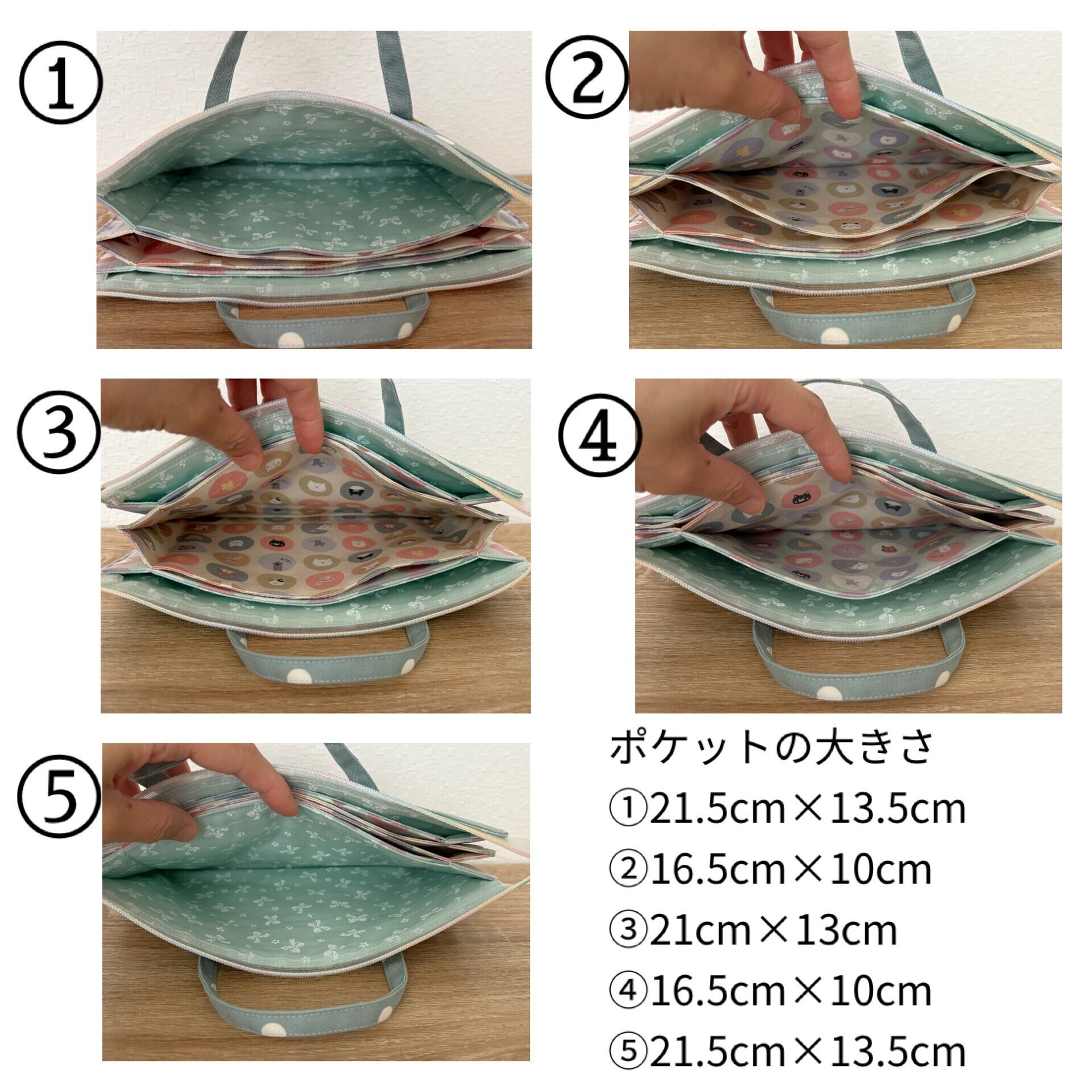 ①

②

③

④

⑤

ポケットの大きさ
①21.5cm×13.5cm
②16.5cm×10cm
③21cm×13cm
④16.5cm×10cm
⑤21.5cm×13.5cm