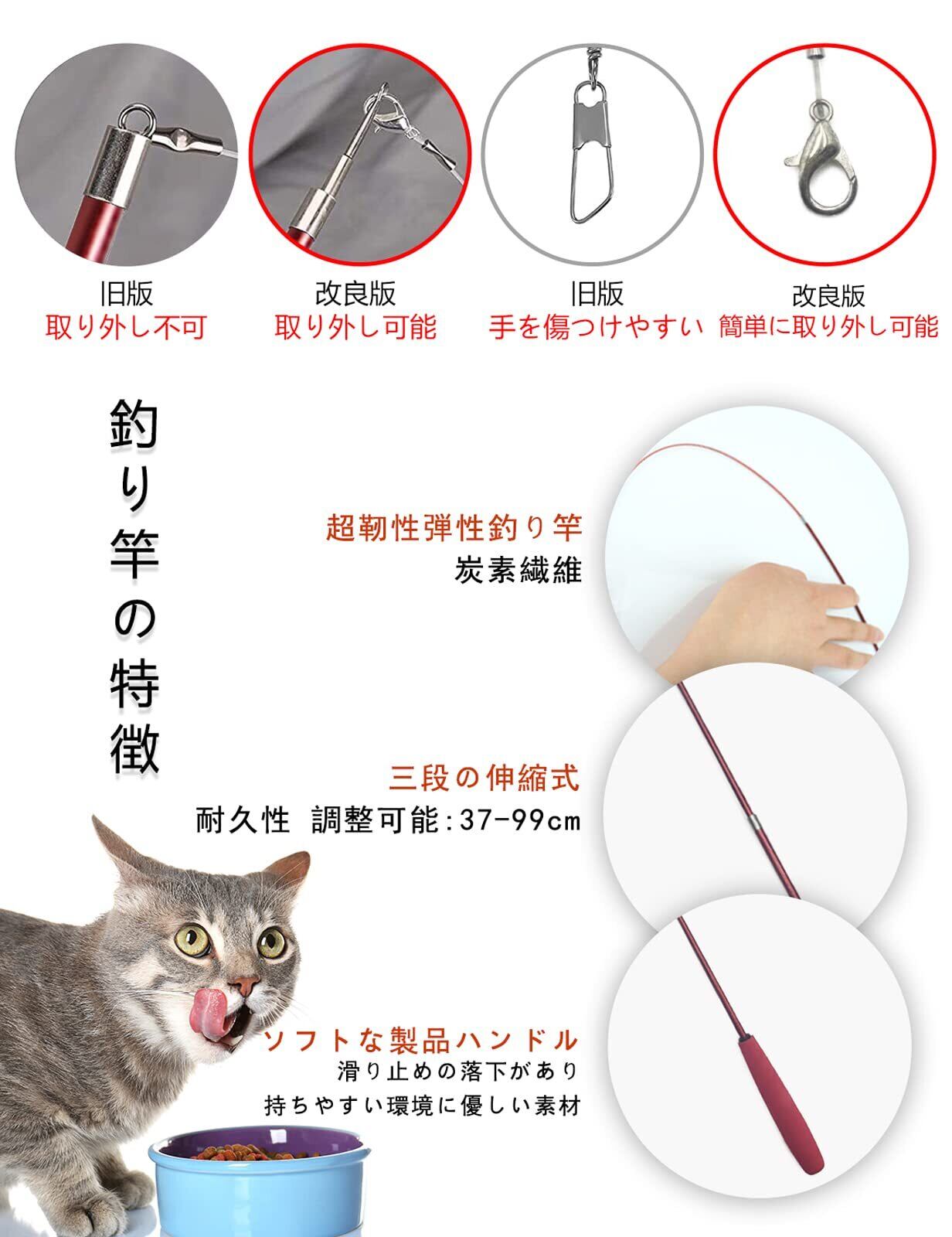 旧版
取り外し不可

改良版
取り外し可能

旧版
手を傷つけやすい

改良版
簡単に取り外し可能

釣り竿の特徴

超靭性弾性釣り竿
炭素繊維

三段の伸縮式
耐久性 調整可能:37-99cm

ソフトな製品ハンドル
滑り止めの落下があり
持ちやすい環境に優しい素材