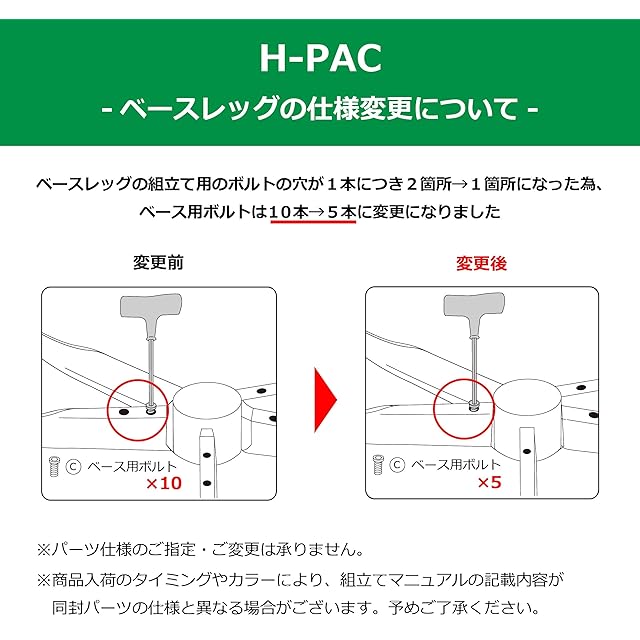 H-PAC
- ベースレッグの仕様変更について -

ベースレッグの組立て用のボルトの穴が１本につき２箇所→１箇所になった為、ベース用ボルトは１０本→５本に変更になりました

変更前

Ⓒ ベース用ボルト
×10

変更後

Ⓒ ベース用ボルト
×5

※パーツ仕様のご指定・ご変更は承りません。

※商品入荷のタイミングやカラーにより、組立てマニュアルの記載内容が同封パーツの仕様と異なる場合がございます。予めご了承ください。