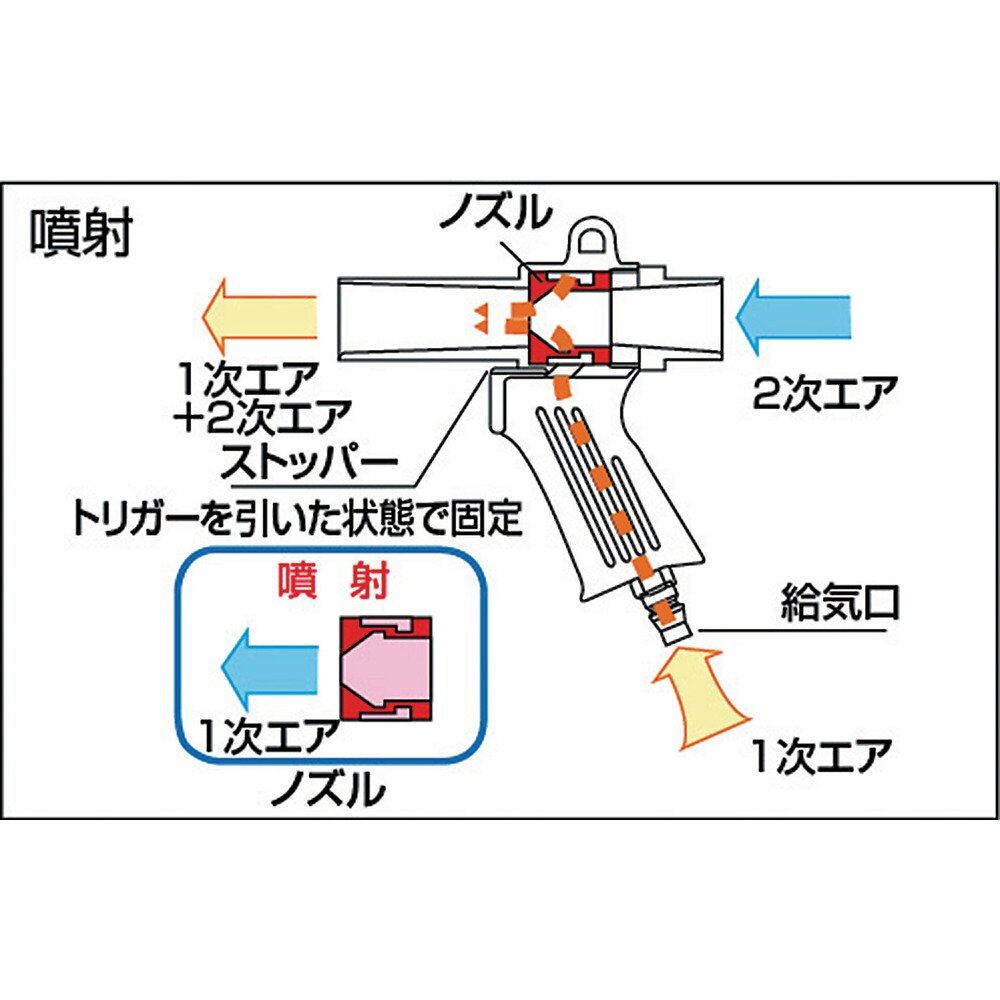 噴射

ノズル

1次エア
+2次エア

2次エア

ストッパー

トリガーを引いた状態で固定

噴 射

1次エア

ノズル

給気口

1次エア