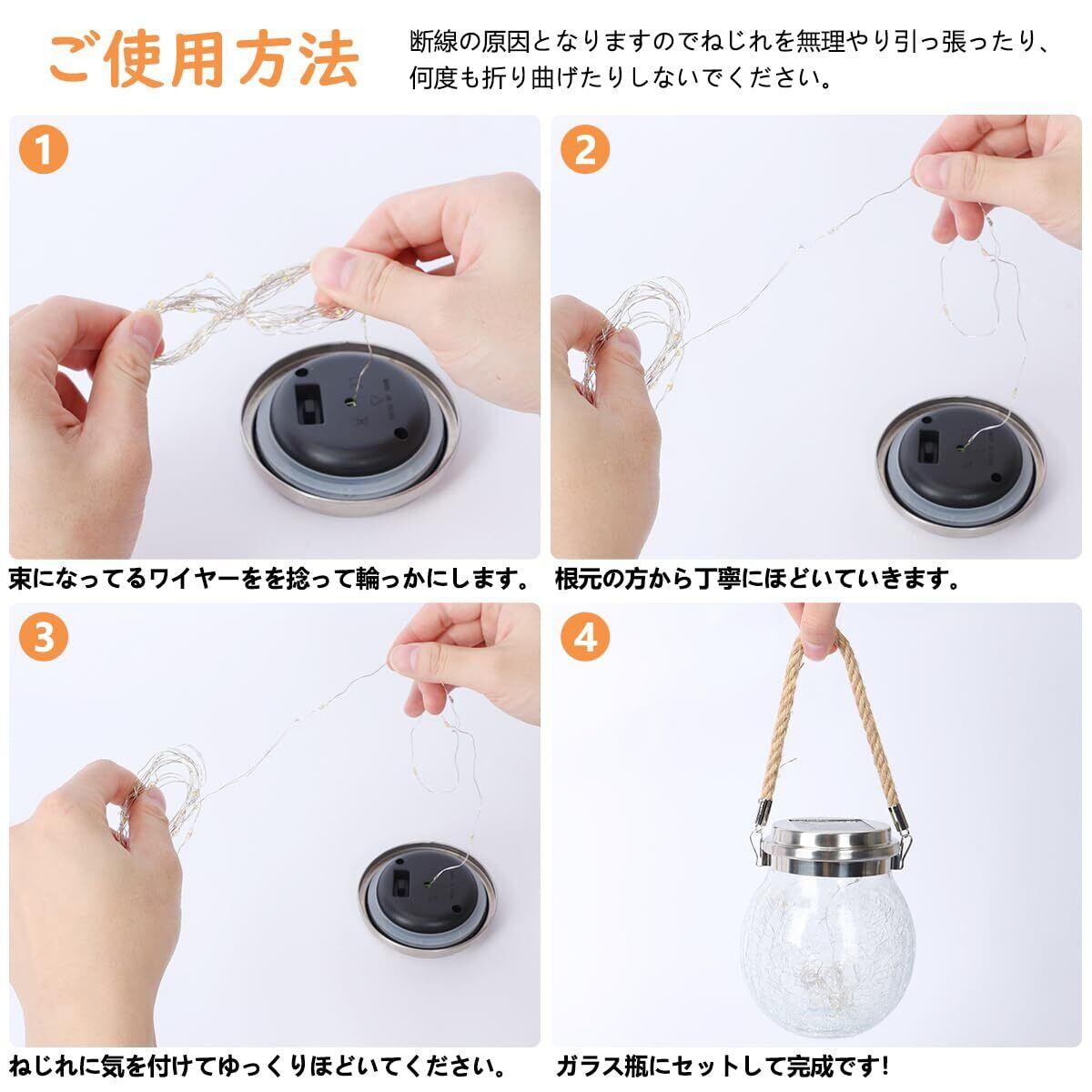 ご使用方法

断線の原因となりますのでねじれを無理やり引っ張ったり、何度も折り曲げたりしないでください。

1

束になってるワイヤーをを捻って輪っかにします。

2

根元の方から丁寧にほどいていきます。

3

ねじれに気を付けてゆっくりほどいてください。

4

ガラス瓶にセットして完成です!