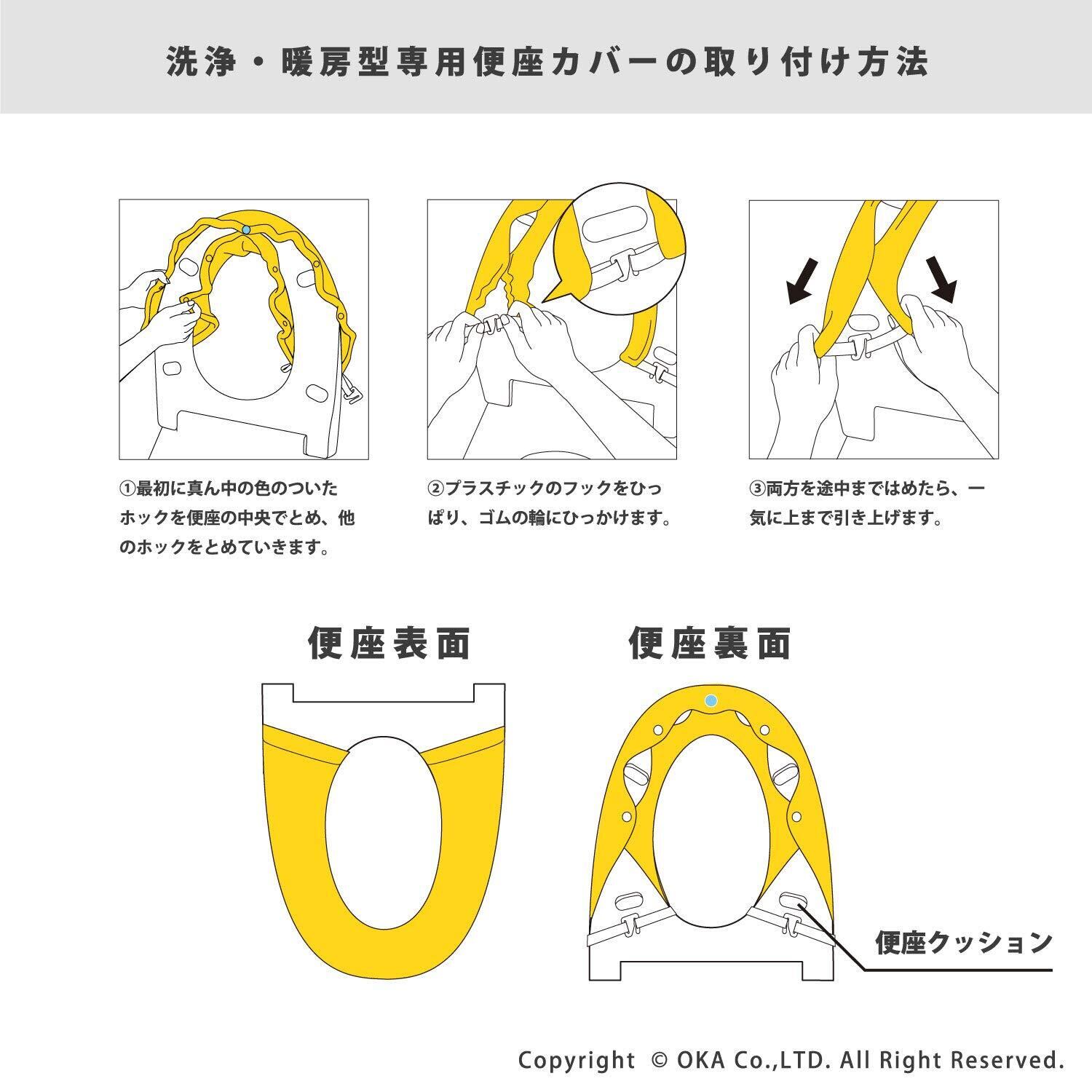 洗浄・暖房型専用便座カバーの取り付け方法

①最初に真ん中の色のついたホックを便座の中央でとめ、他のホックをとめていきます。

②プラスチックのフックをひっぱり、ゴムの輪にひっかけます。

③両方を途中まではめたら、一気に上まで引き上げます。

便座表面

便座裏面

便座クッション

Copyright © OKA Co.,LTD. All Right Reserved.