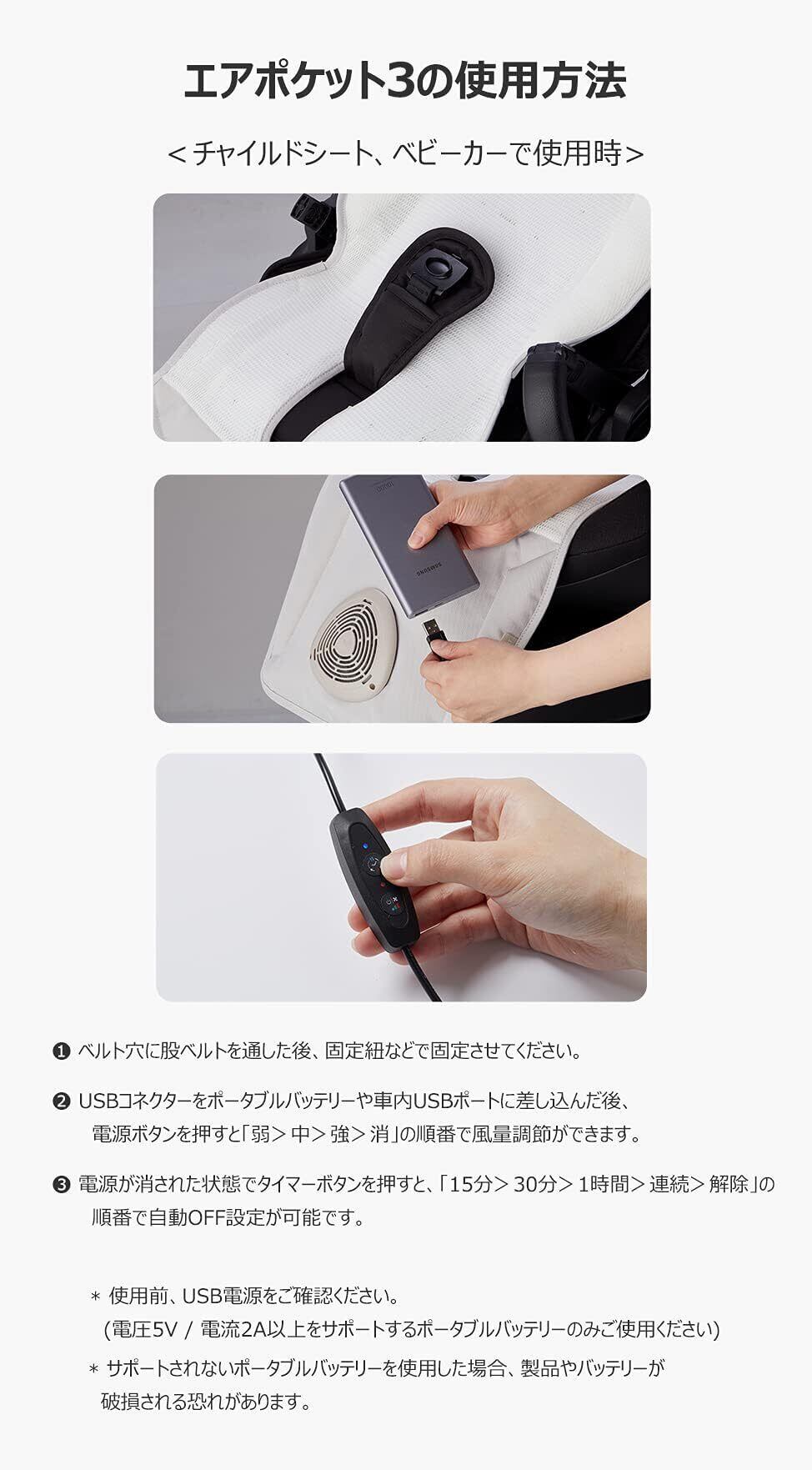 エアポケット3の使用方法

＜チャイルドシート、ベビーカーで使用時＞

SAMSUNG

❶ ベルト穴に股ベルトを通した後、固定紐などで固定させてください。

❷ USBコネクターをポータブルバッテリーや車内USBポートに差し込んだ後、電源ボタンを押すと「弱＞中＞強＞消」の順番で風量調節ができます。

❸ 電源が消された状態でタイマーボタンを押すと、「15分＞30分＞1時間＞連続＞解除」の順番で自動OFF設定が可能です。

＊ 使用前、USB電源をご確認ください。
(電圧5V / 電流2A以上をサポートするポータブルバッテリーのみご使用ください)

＊ サポートされないポータブルバッテリーを使用した場合、製品やバッテリーが破損される恐れがあります。