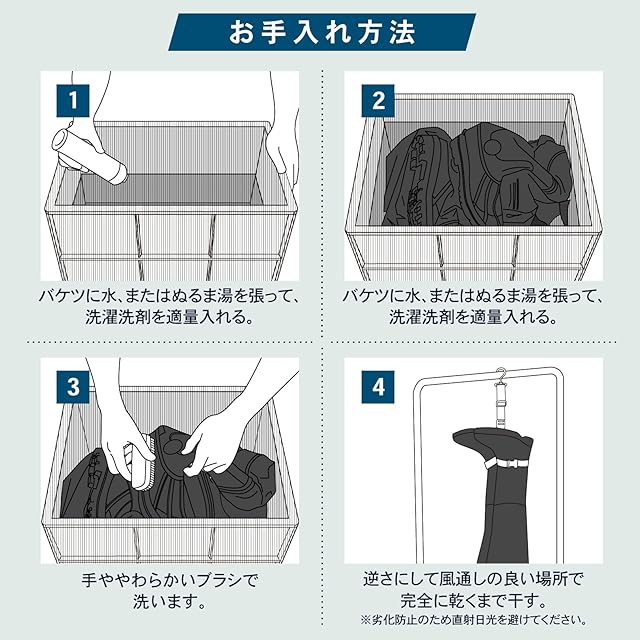 お手入れ方法

1

バケツに水、またはぬるま湯を張って、洗濯洗剤を適量入れる。

2

バケツに水、またはぬるま湯を張って、洗濯洗剤を適量入れる。

3

手ややわらかいブラシで洗います。

4

逆さにして風通しの良い場所で完全に乾くまで干す。
※劣化防止のため直射日光を避けてください。