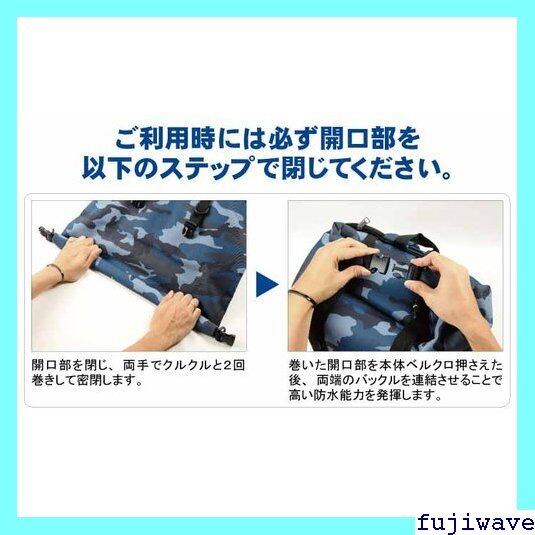 ご利用時には必ず開口部を
以下のステップで閉じてください。

開口部を閉じ、両手でクルクルと2回巻きして密閉します。

巻いた開口部を本体ベルクロ押さえた後、両端のバックルを連結させることで高い防水能力を発揮します。

fujiwave