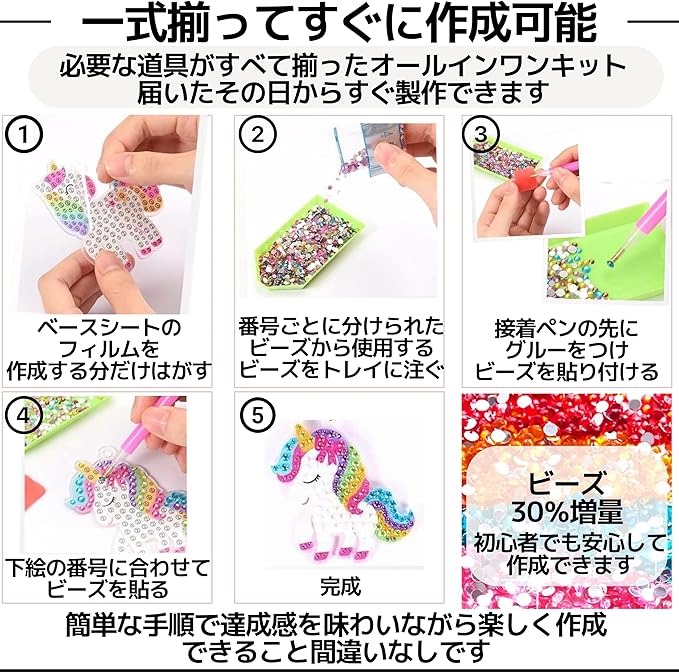 一式揃ってすぐに作成可能

必要な道具がすべて揃ったオールインワンキット
届いたその日からすぐ製作できます

①
ベースシートの
フィルムを
作成する分だけはがす

②
番号ごとに分けられた
ビーズから使用する
ビーズをトレイに注ぐ

③
接着ペンの先に
グルーをつけ
ビーズを貼り付ける

④
下絵の番号に合わせて
ビーズを貼る

⑤
完成

ビーズ
30%増量
初心者でも安心して
作成できます

簡単な手順で達成感を味わいながら楽しく作成
できること間違いなしです