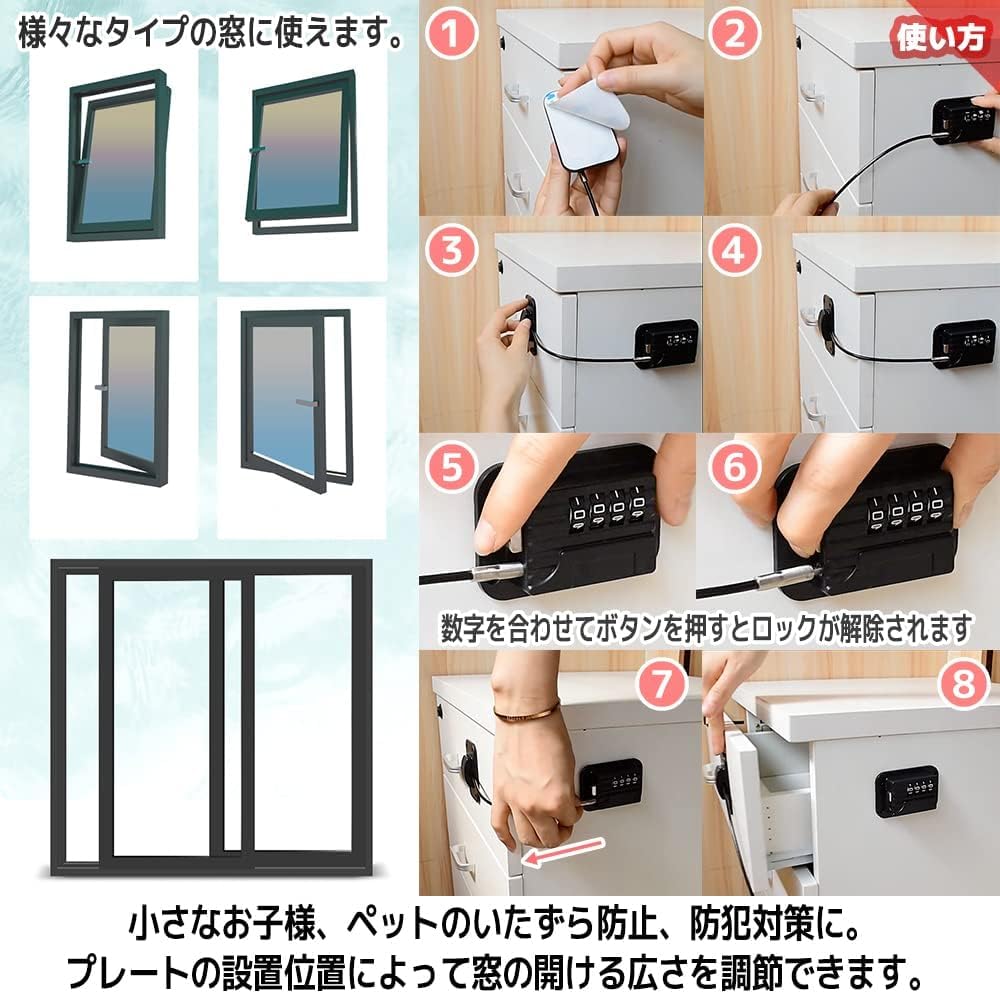 様々なタイプの窓に使えます。

1

2

使い方

3

4

5

6

数字を合わせてボタンを押すとロックが解除されます

7

8

小さなお子様、ペットのいたずら防止、防犯対策に。
プレートの設置位置によって窓の開ける広さを調節できます。