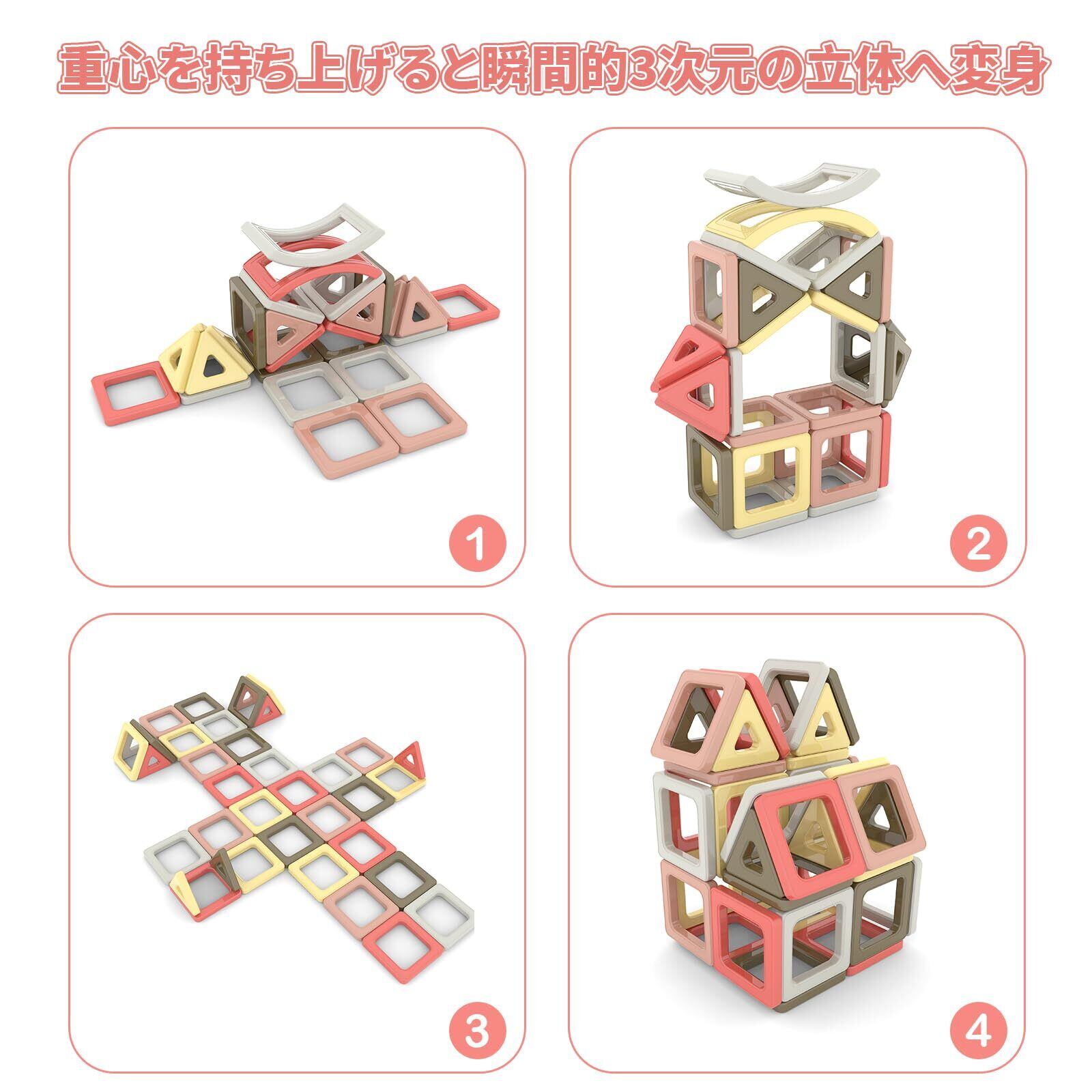 重心を持ち上げると瞬間的3次元の立体へ変身

1

2

3

4