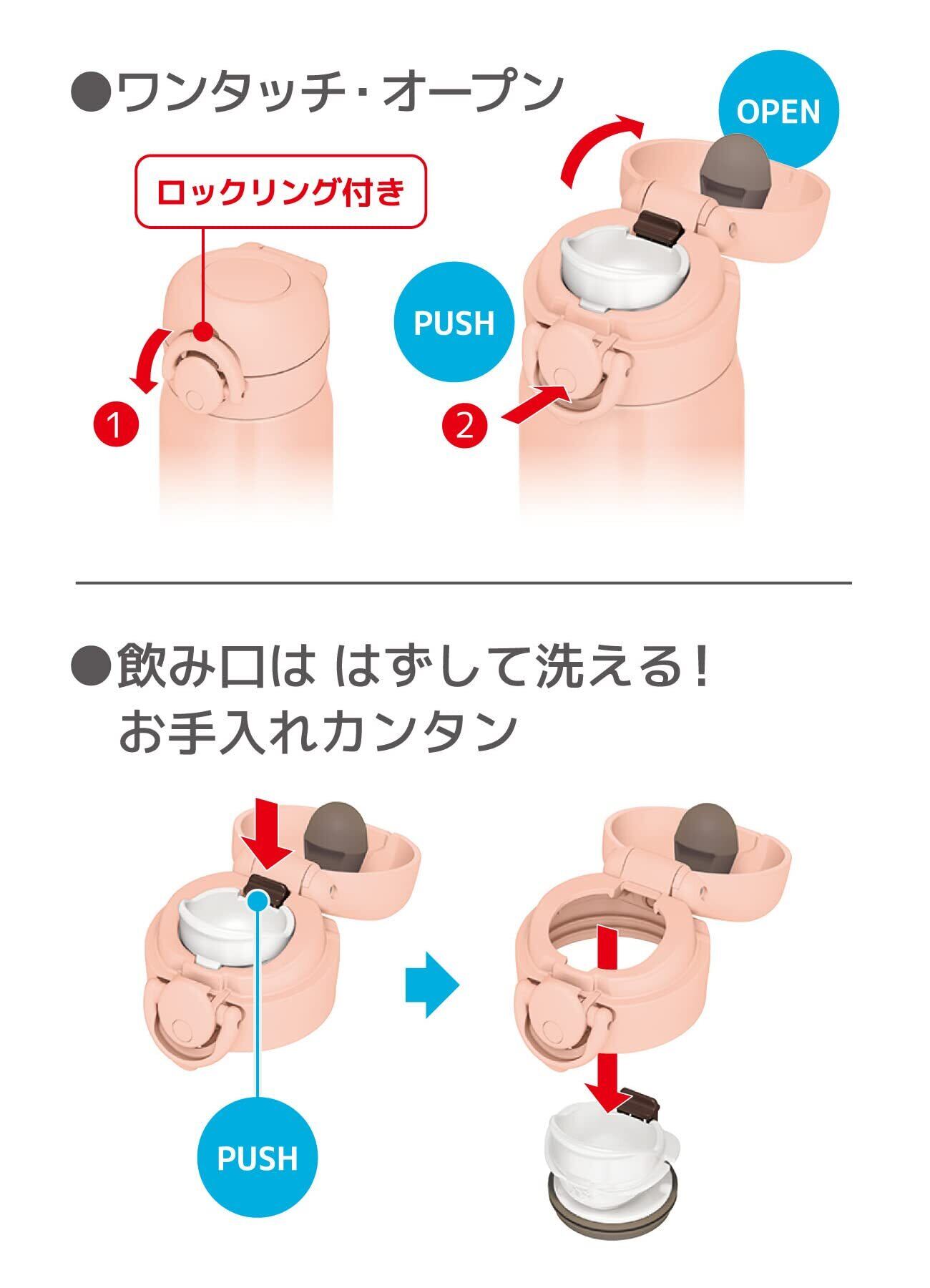 ●ワンタッチ・オープン

ロックリング付き

OPEN

PUSH

1

2

●飲み口は はずして洗える!
お手入れカンタン

PUSH